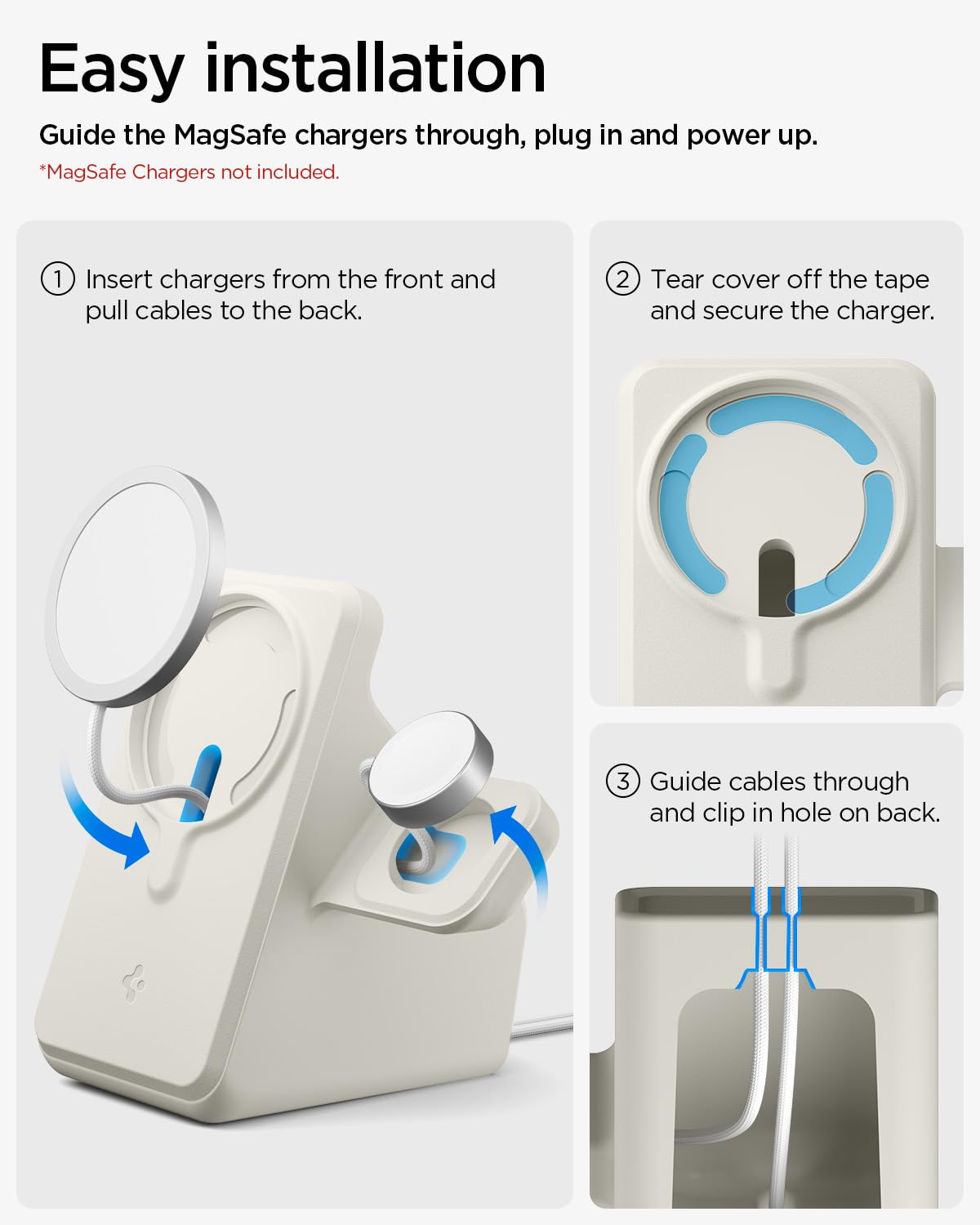 Easy installation

Guide the MagSafe chargers through, plug in and power up.

*MagSafe Chargers not included.

① Insert chargers from the front and pull cables to the back.

② Tear cover off the tape and secure the charger.

③ Guide cables through and clip in hole on back.