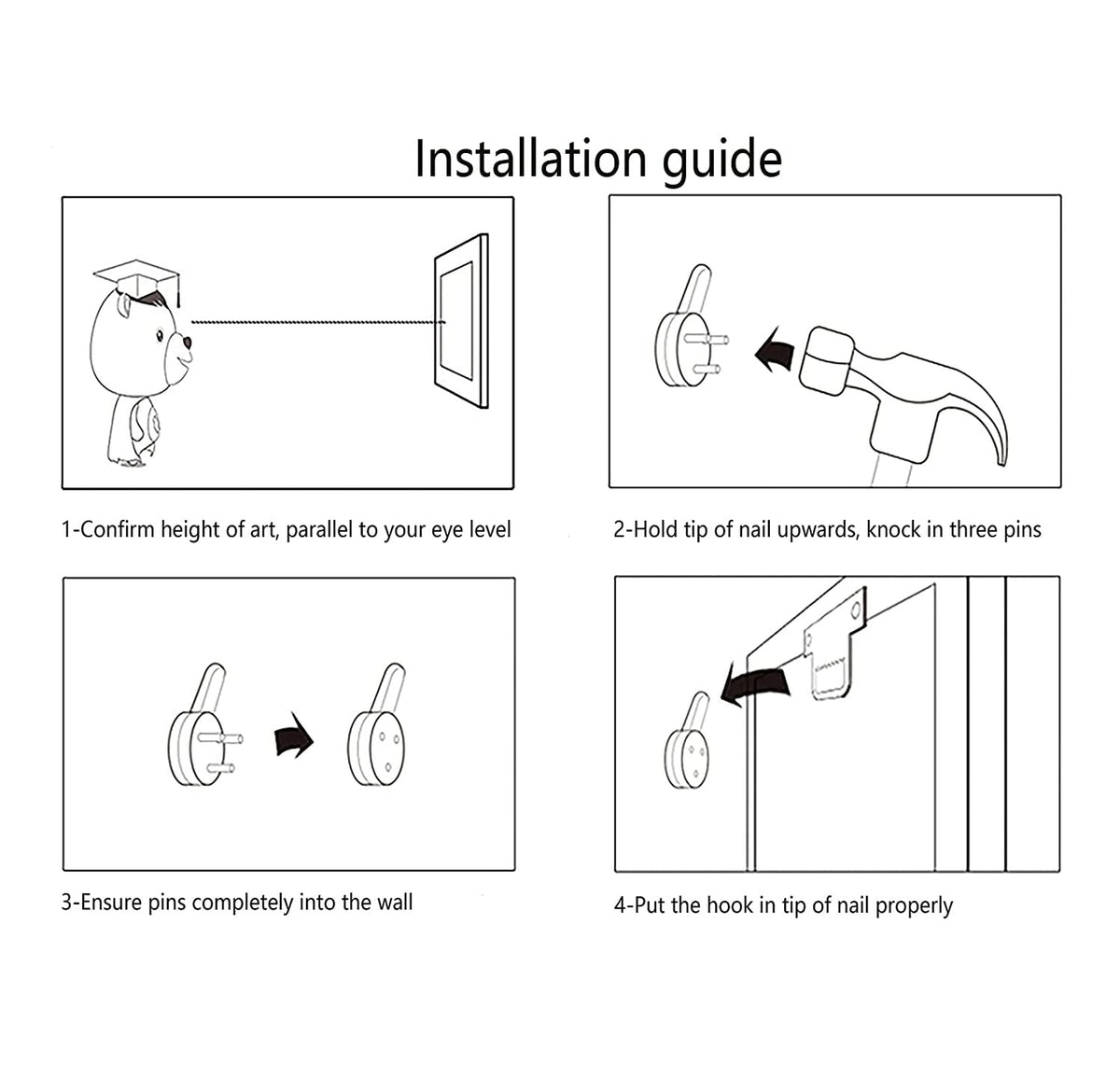 Installation guide

1-Confirm height of art, parallel to your eye level

2-Hold tip of nail upwards, knock in three pins

3-Ensure pins completely into the wall

4-Put the hook in tip of nail properly