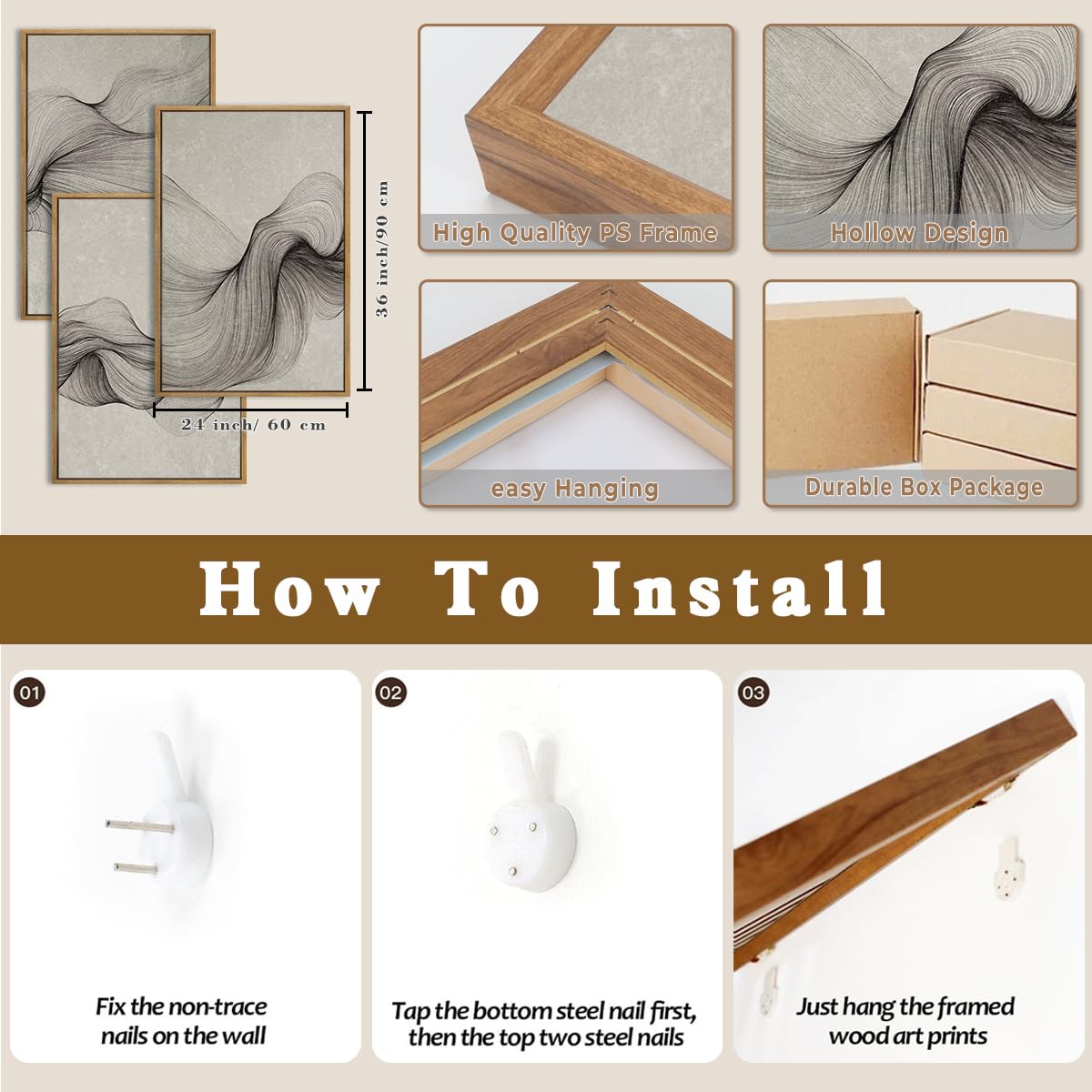 36 inch/90 cm

24 inch/ 60 cm

High Quality PS Frame

Hollow Design

easy Hanging

Durable Box Package

How To Install

01

Fix the non-trace nails on the wall

02

Tap the bottom steel nail first, then the top two steel nails

03

Just hang the framed wood art prints