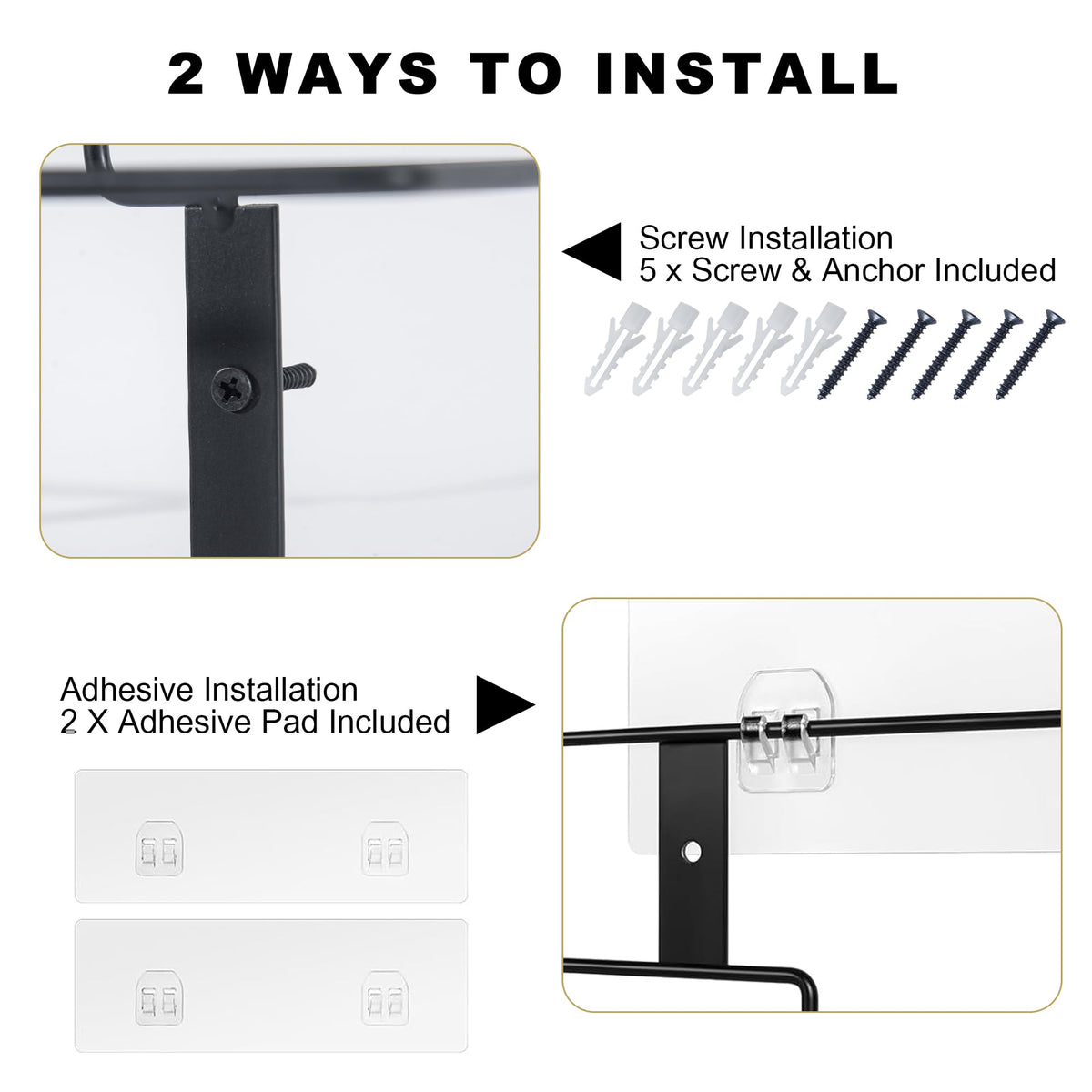 2 WAYS TO INSTALL

Screw Installation
5 x Screw & Anchor Included

Adhesive Installation
2 X Adhesive Pad Included