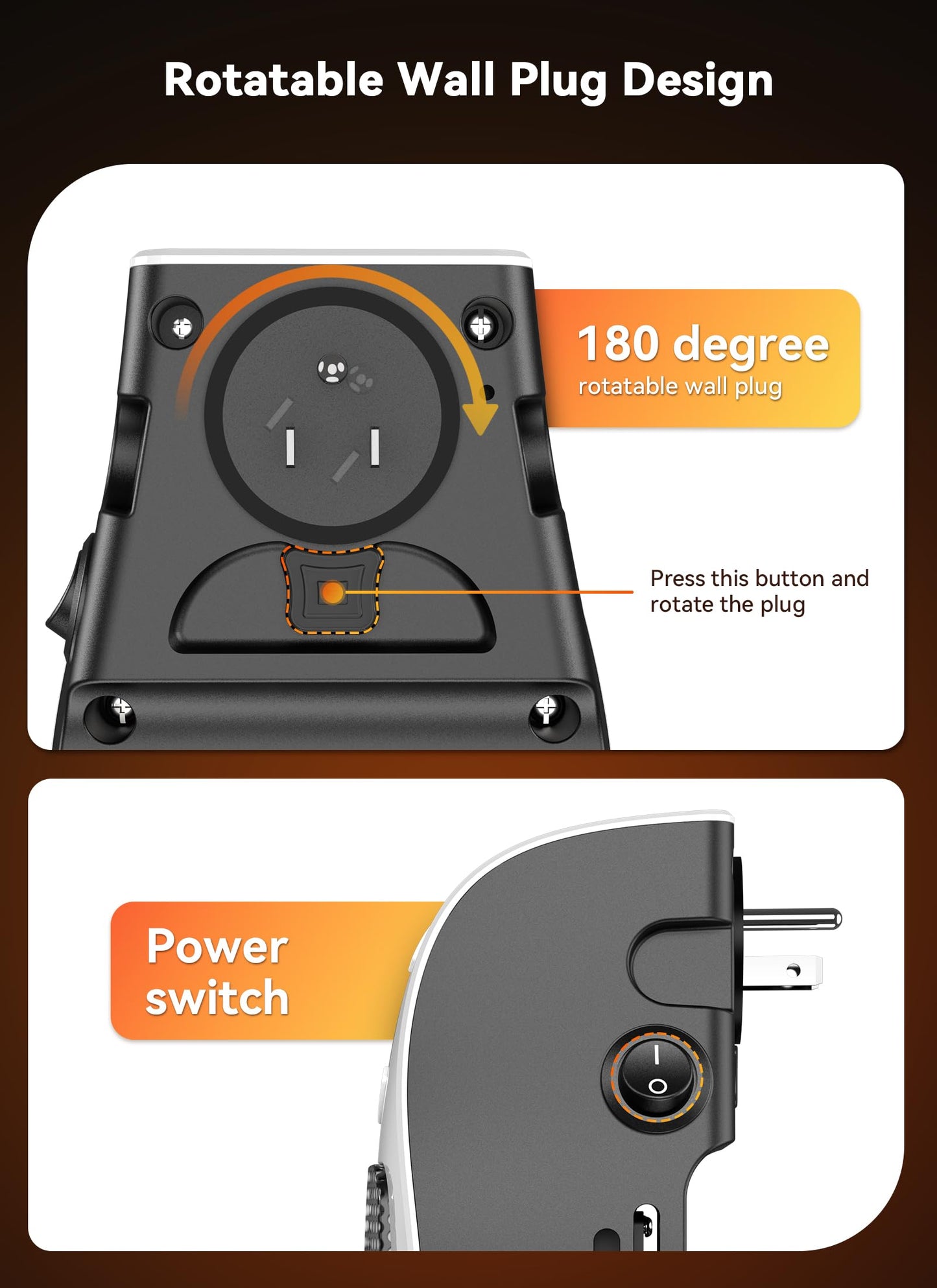 Rotatable Wall Plug Design

180 degree
rotatable wall plug

Press this button and rotate the plug

Power switch