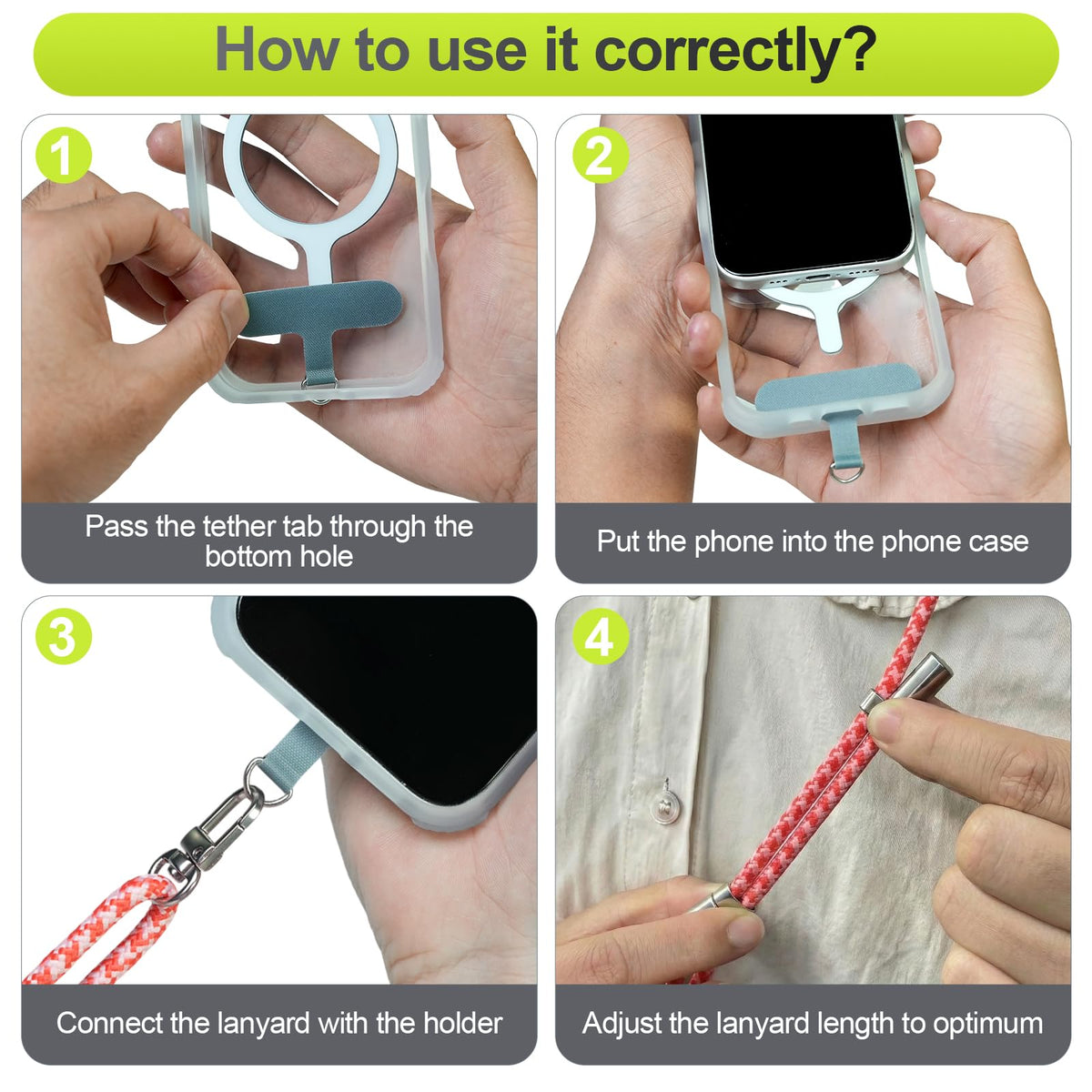 How to use it correctly?

1

Pass the tether tab through the bottom hole

2

Put the phone into the phone case

3

Connect the lanyard with the holder

4

Adjust the lanyard length to optimum