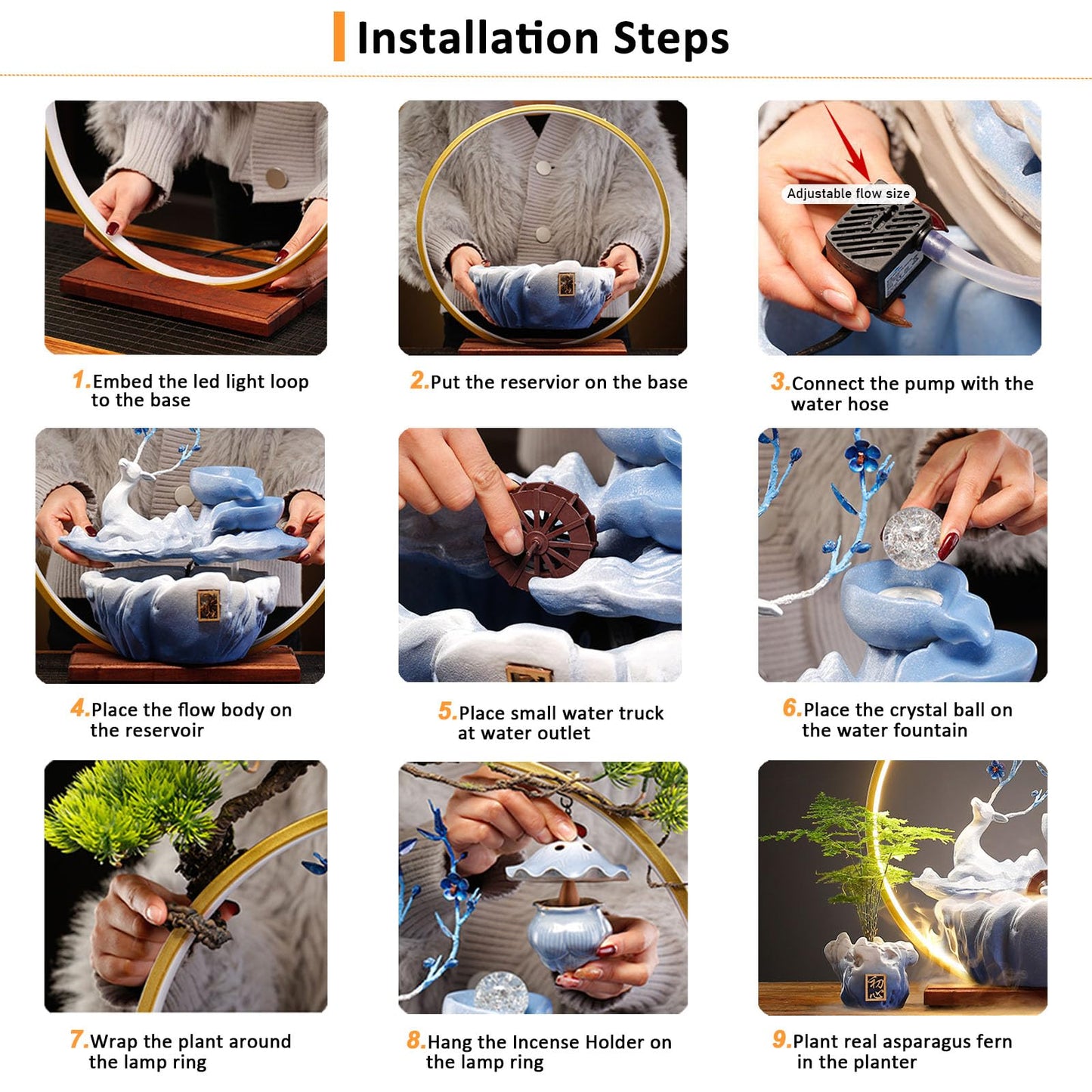 Installation Steps

Adjustable flow size

1.Embed the led light loop to the base

2.Put the reservior on the base

3.Connect the pump with the water hose

4.Place the flow body on the reservoir

5.Place small water truck at water outlet

6.Place the crystal ball on the water fountain

7.Wrap the plant around the lamp ring

8.Hang the Incense Holder on the lamp ring

9.Plant real asparagus fern in the planter