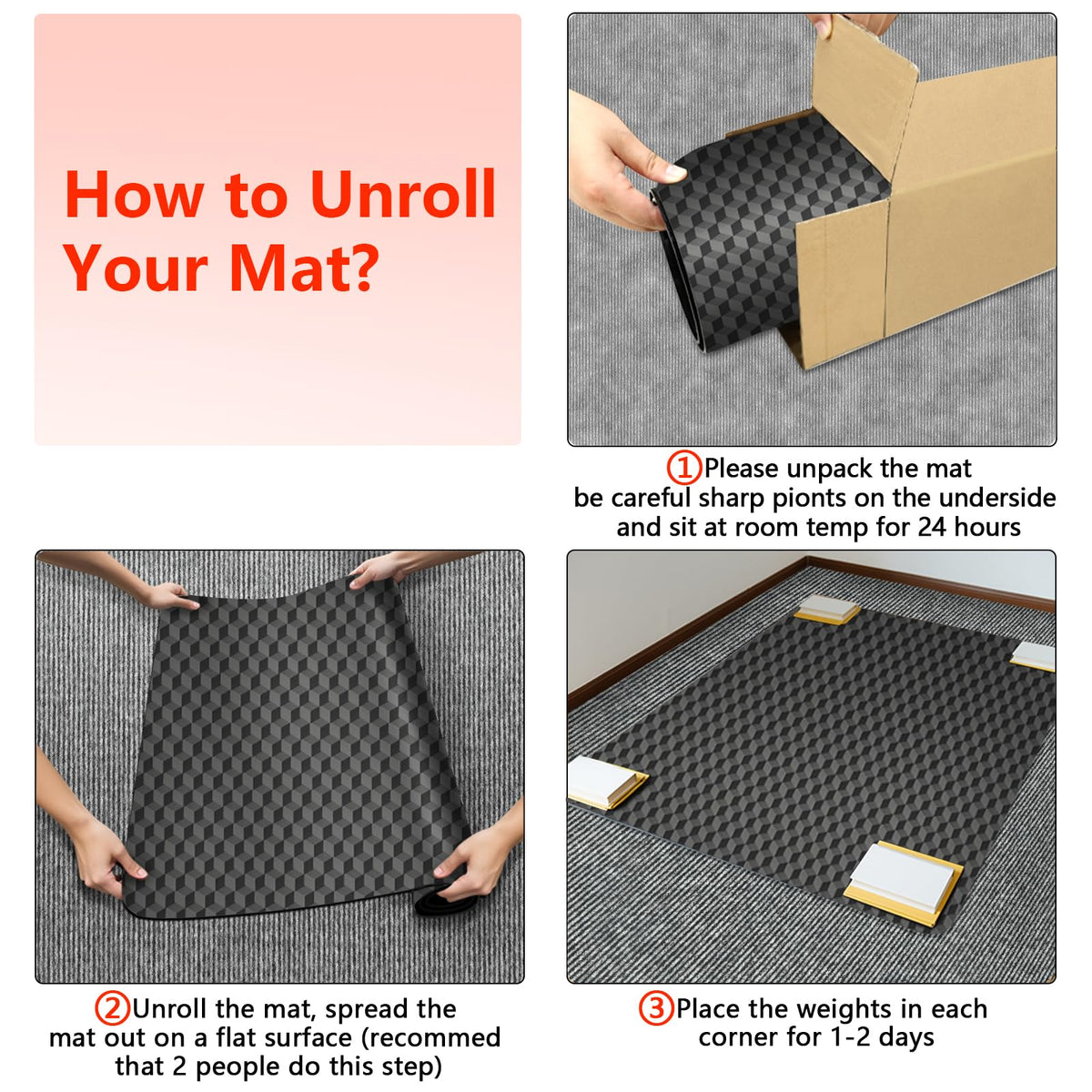 How to Unroll Your Mat?

①Please unpack the mat be careful sharp pionts on the underside and sit at room temp for 24 hours

②Unroll the mat, spread the mat out on a flat surface (recommed that 2 people do this step)

③Place the weights in each corner for 1-2 days