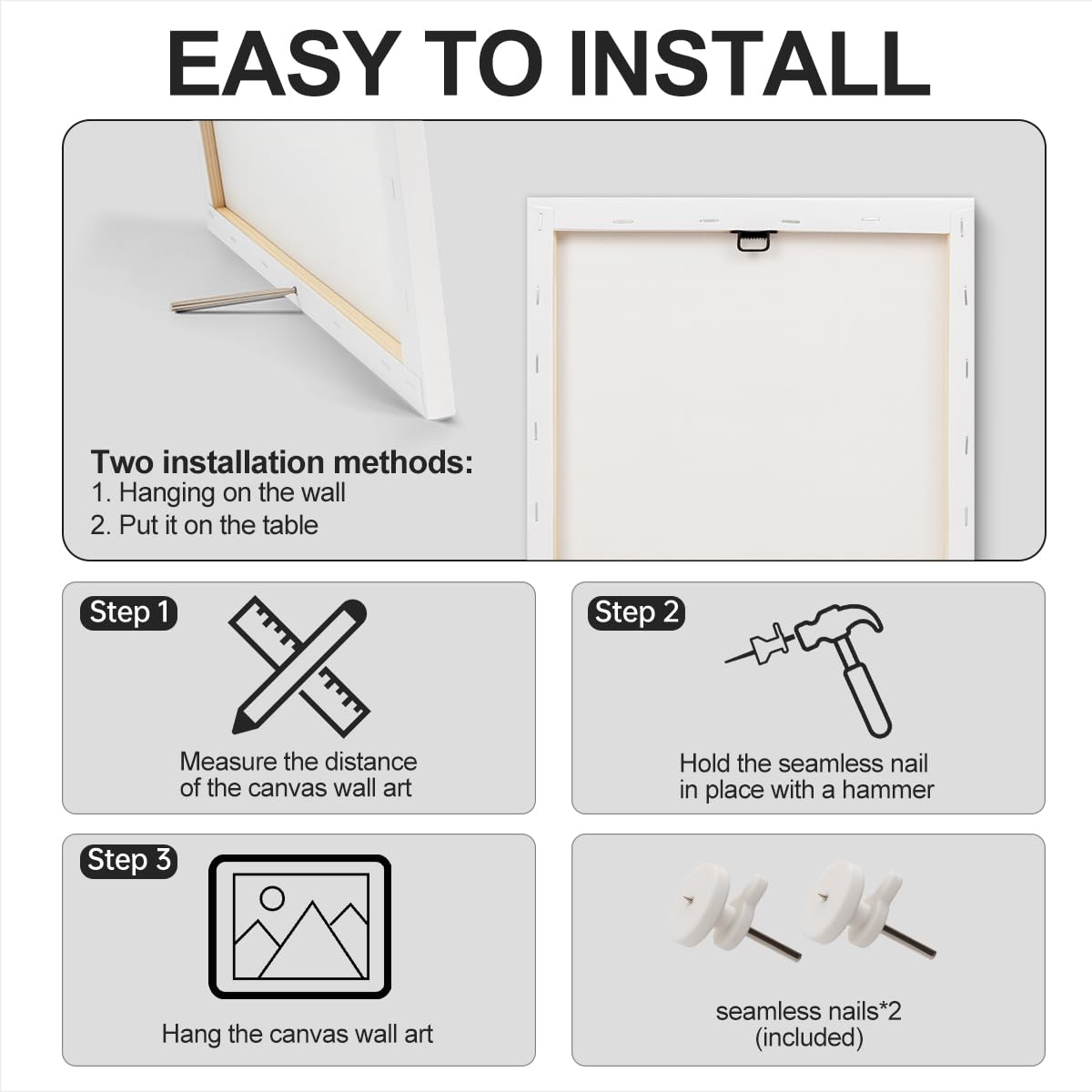 EASY TO INSTALL

Two installation methods:
1. Hanging on the wall
2. Put it on the table

Step 1
Measure the distance of the canvas wall art

Step 2
Hold the seamless nail in place with a hammer

Step 3
Hang the canvas wall art

seamless nails*2 (included)