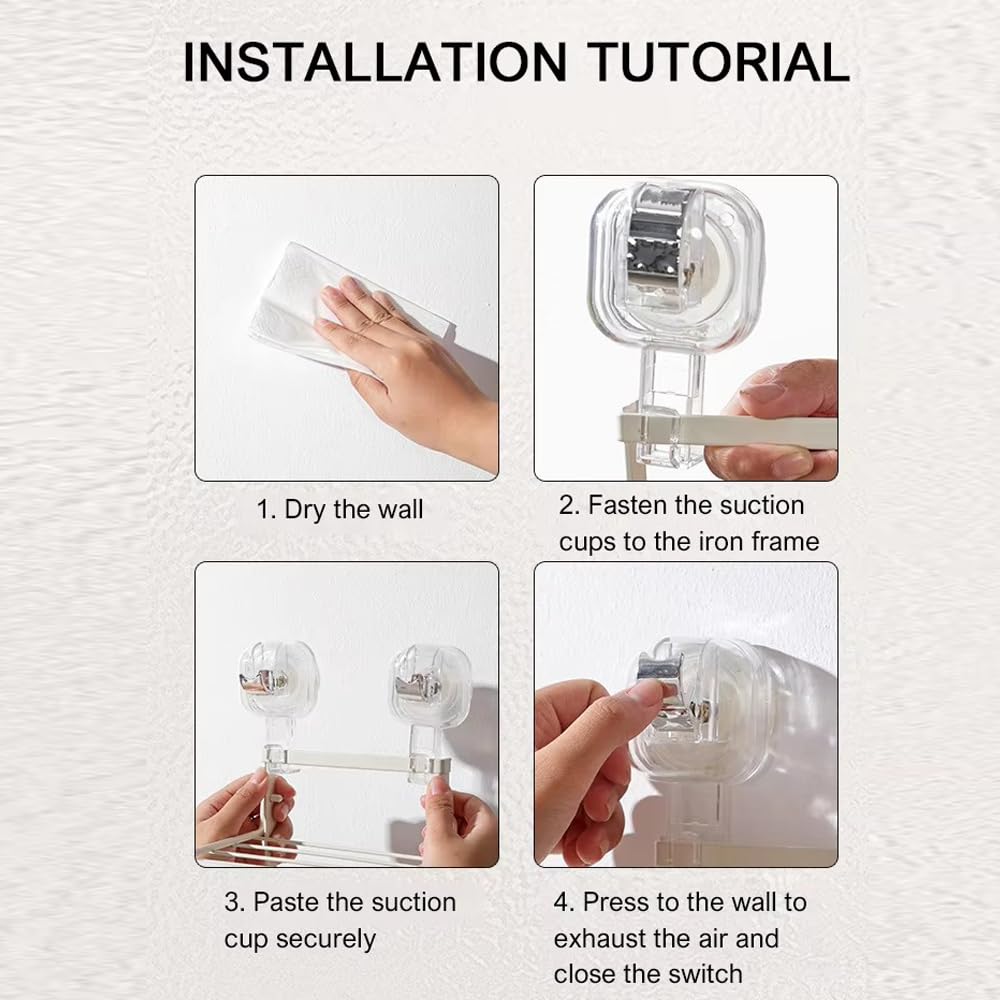 INSTALLATION TUTORIAL

1. Dry the wall

2. Fasten the suction cups to the iron frame

3. Paste the suction cup securely

4. Press to the wall to exhaust the air and close the switch