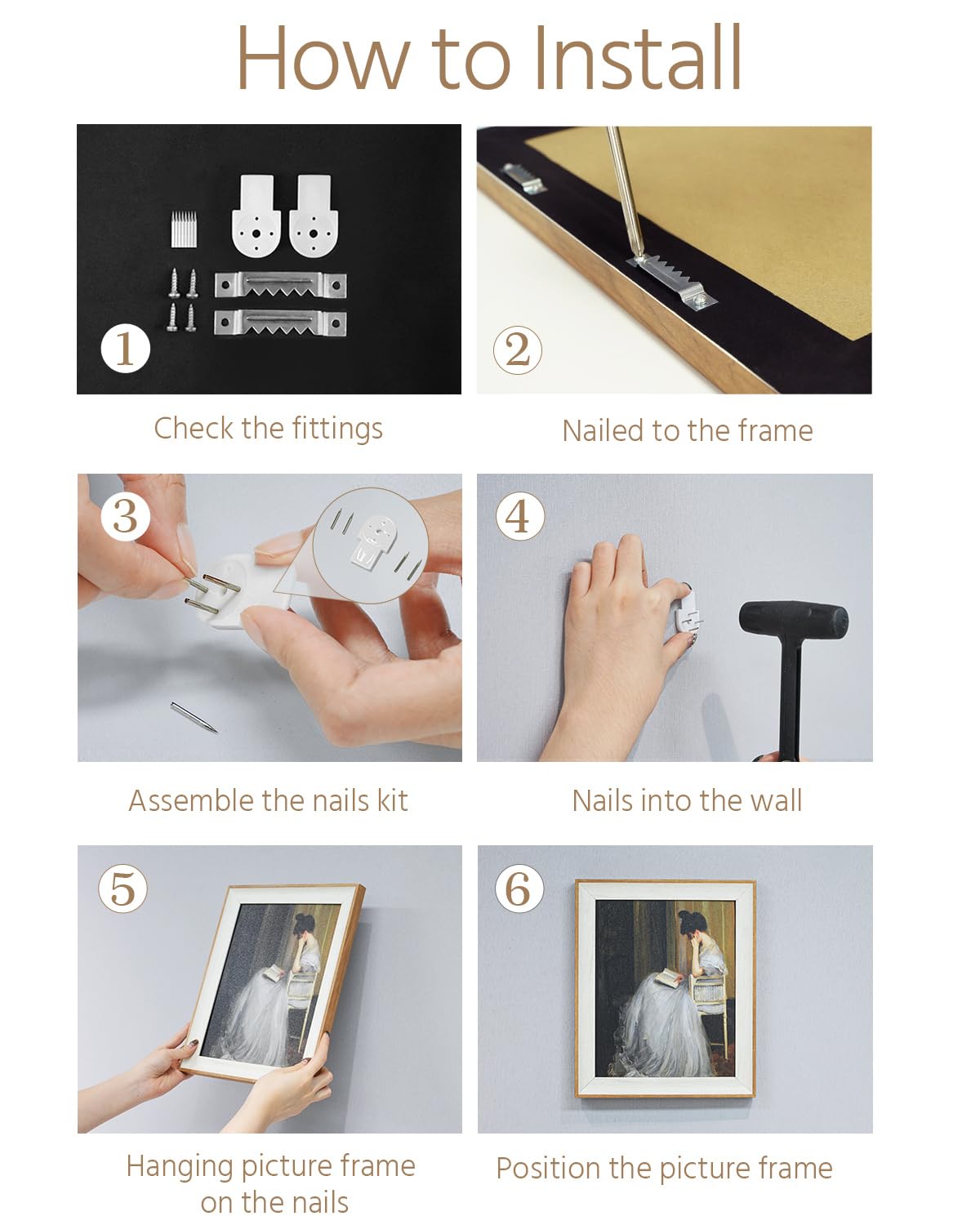 How to Install

1

Check the fittings

2

Nailed to the frame

3

Assemble the nails kit

4

Nails into the wall

5

Hanging picture frame on the nails

6

Position the picture frame