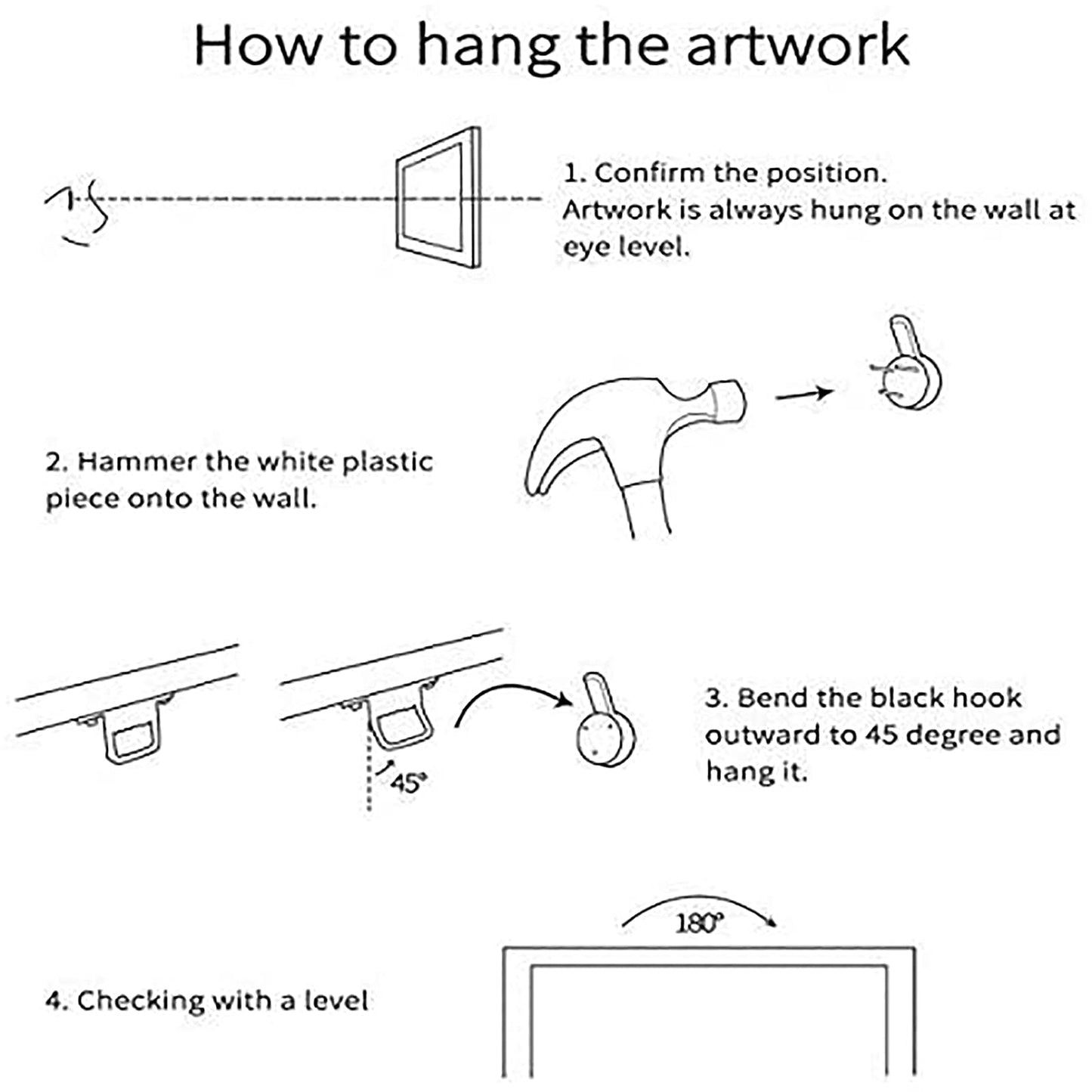 How to hang the artwork

1. Confirm the position.
Artwork is always hung on the wall at eye level.

2. Hammer the white plastic piece onto the wall.

45°

3. Bend the black hook outward to 45 degree and hang it.

180°

4. Checking with a level