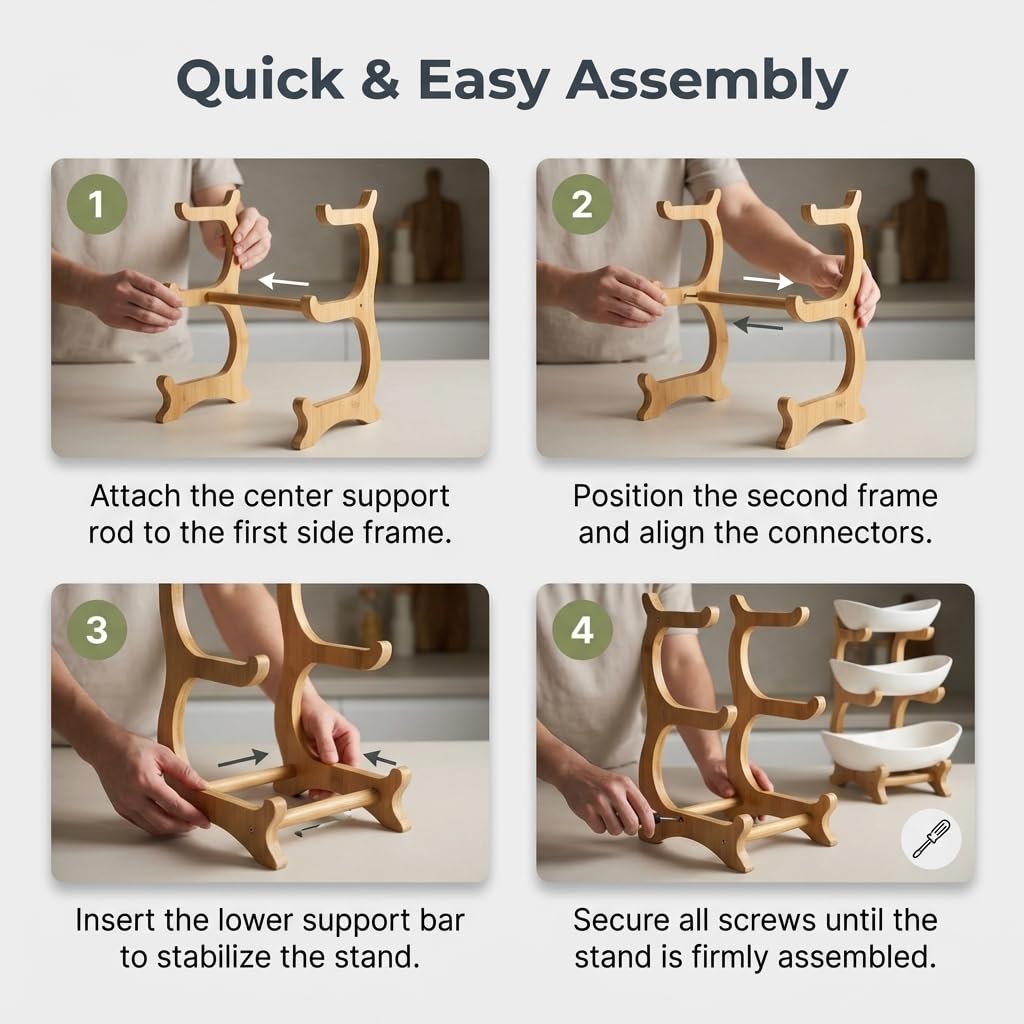 Quick & Easy Assembly

1

Attach the center support rod to the first side frame.

2

Position the second frame and align the connectors.

3

Insert the lower support bar to stabilize the stand.

4

Secure all screws until the stand is firmly assembled.