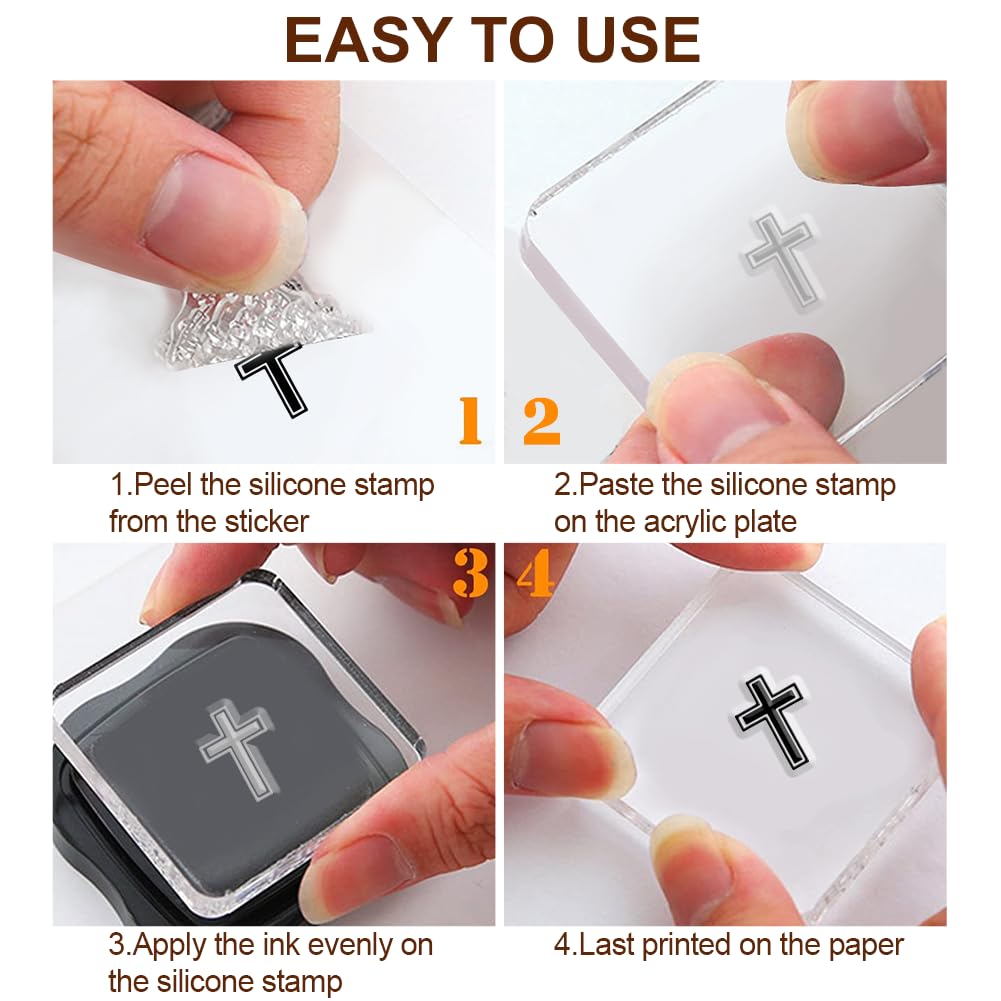 EASY TO USE

1

2

1.Peel the silicone stamp from the sticker

2.Paste the silicone stamp on the acrylic plate

3

4

3.Apply the ink evenly on the silicone stamp

4.Last printed on the paper