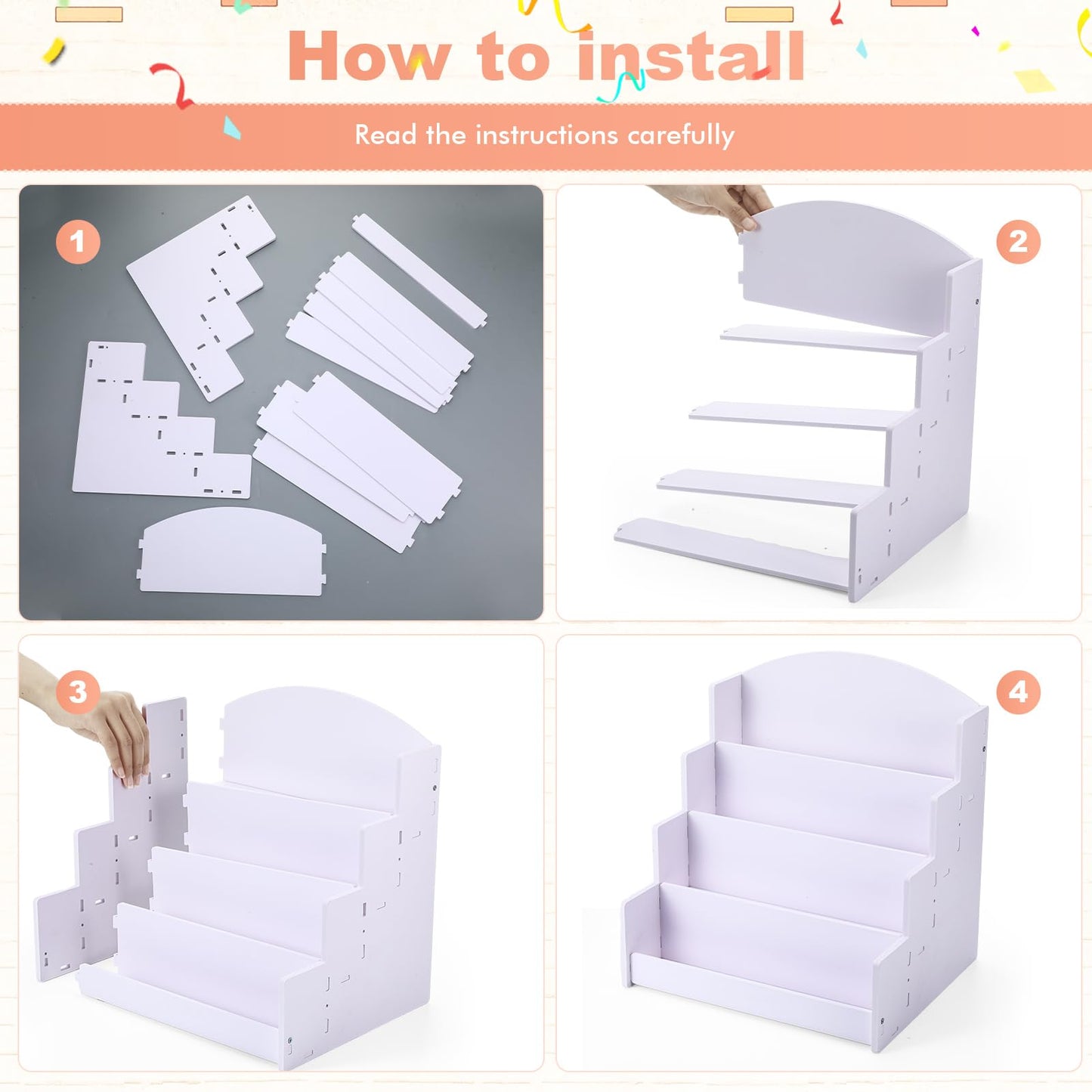 How to install

Read the instructions carefully

1

2

3

4