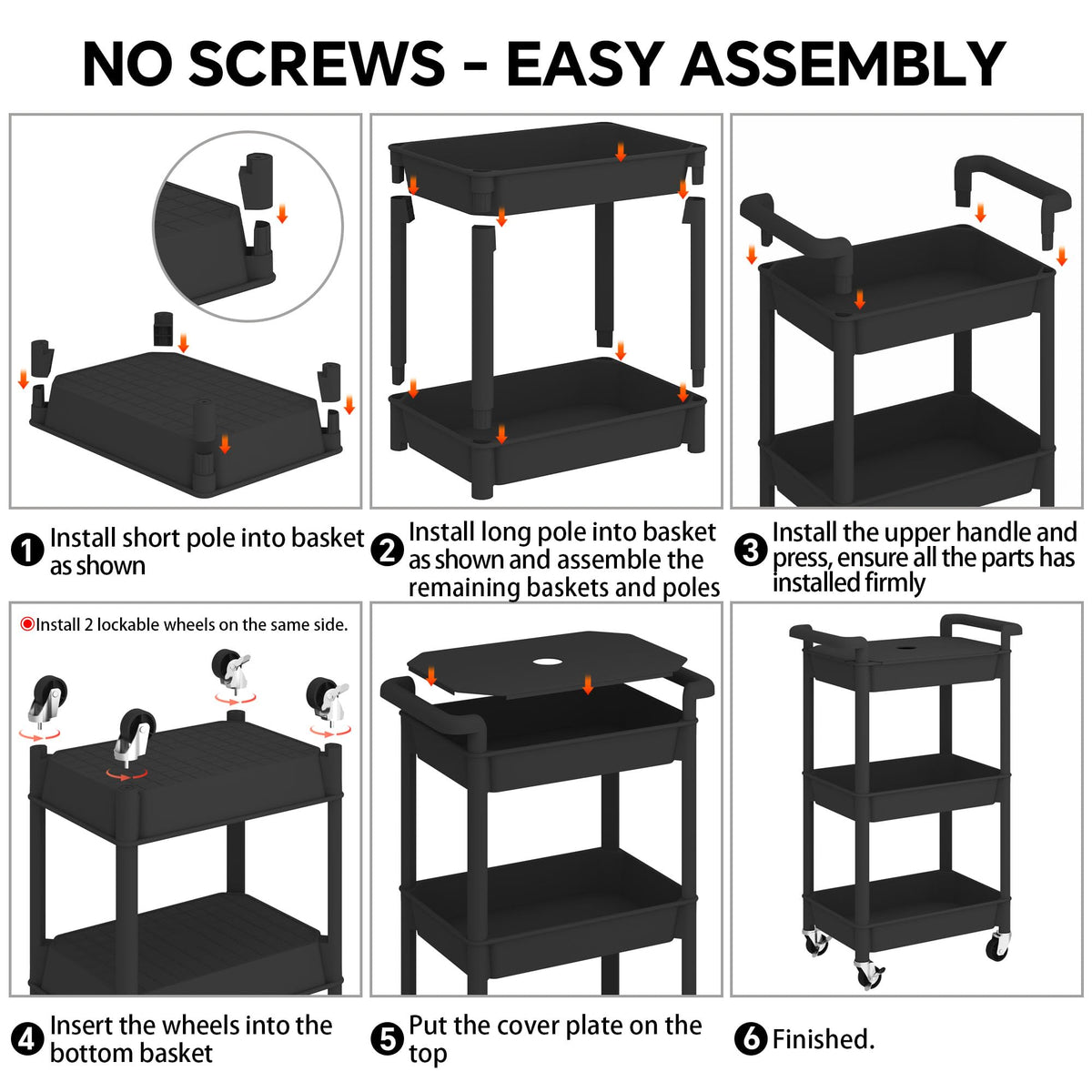 NO SCREWS - EASY ASSEMBLY

1 Install short pole into basket as shown

2 Install long pole into basket as shown and assemble the remaining baskets and poles

3 Install the upper handle and press, ensure all the parts has installed firmly

Install 2 lockable wheels on the same side.

4 Insert the wheels into the bottom basket

5 Put the cover plate on the top

6 Finished.