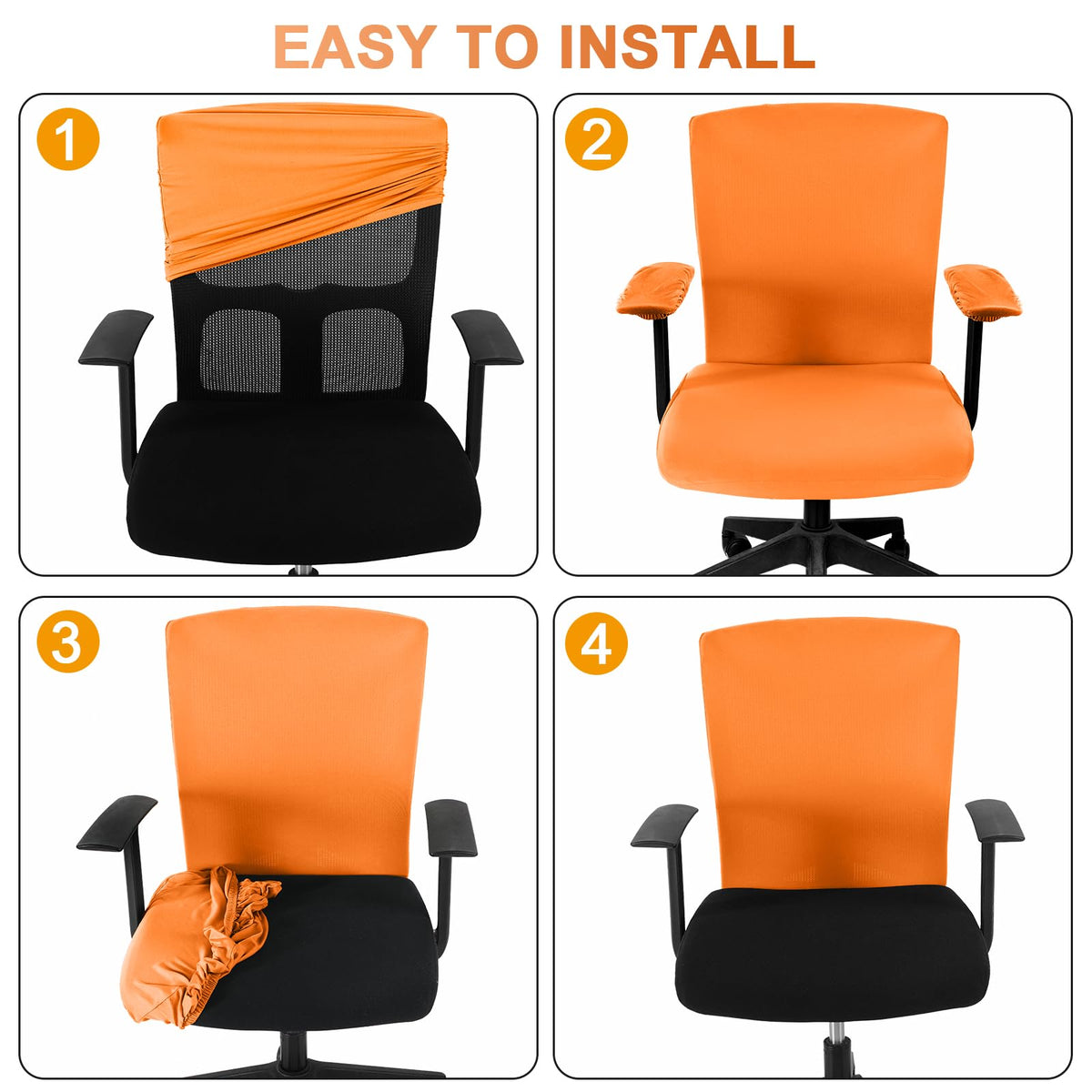 EASY TO INSTALL

1

2

3

4