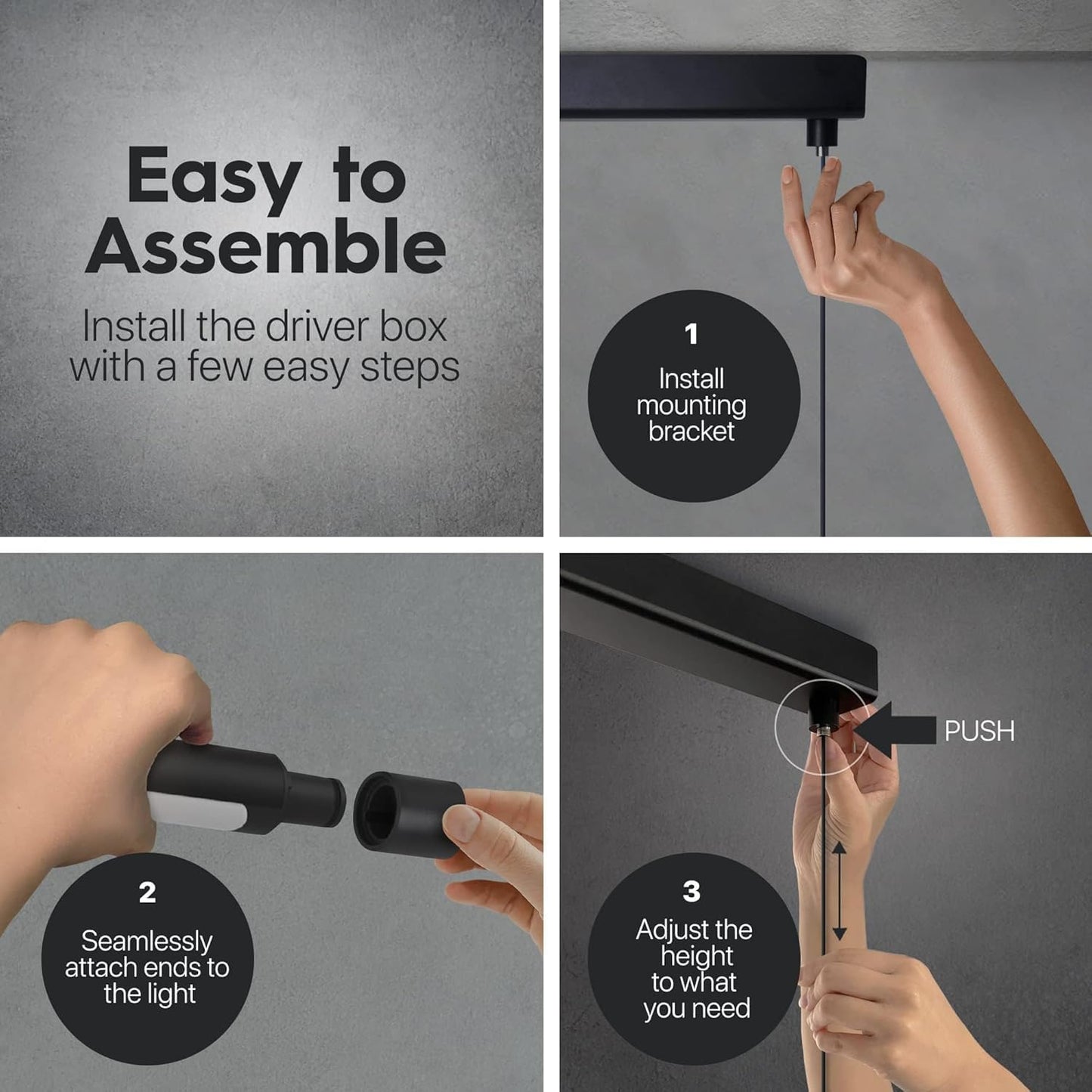 Easy to Assemble

Install the driver box with a few easy steps

1
Install mounting bracket

2
Seamlessly attach ends to the light

PUSH

3
Adjust the height to what you need