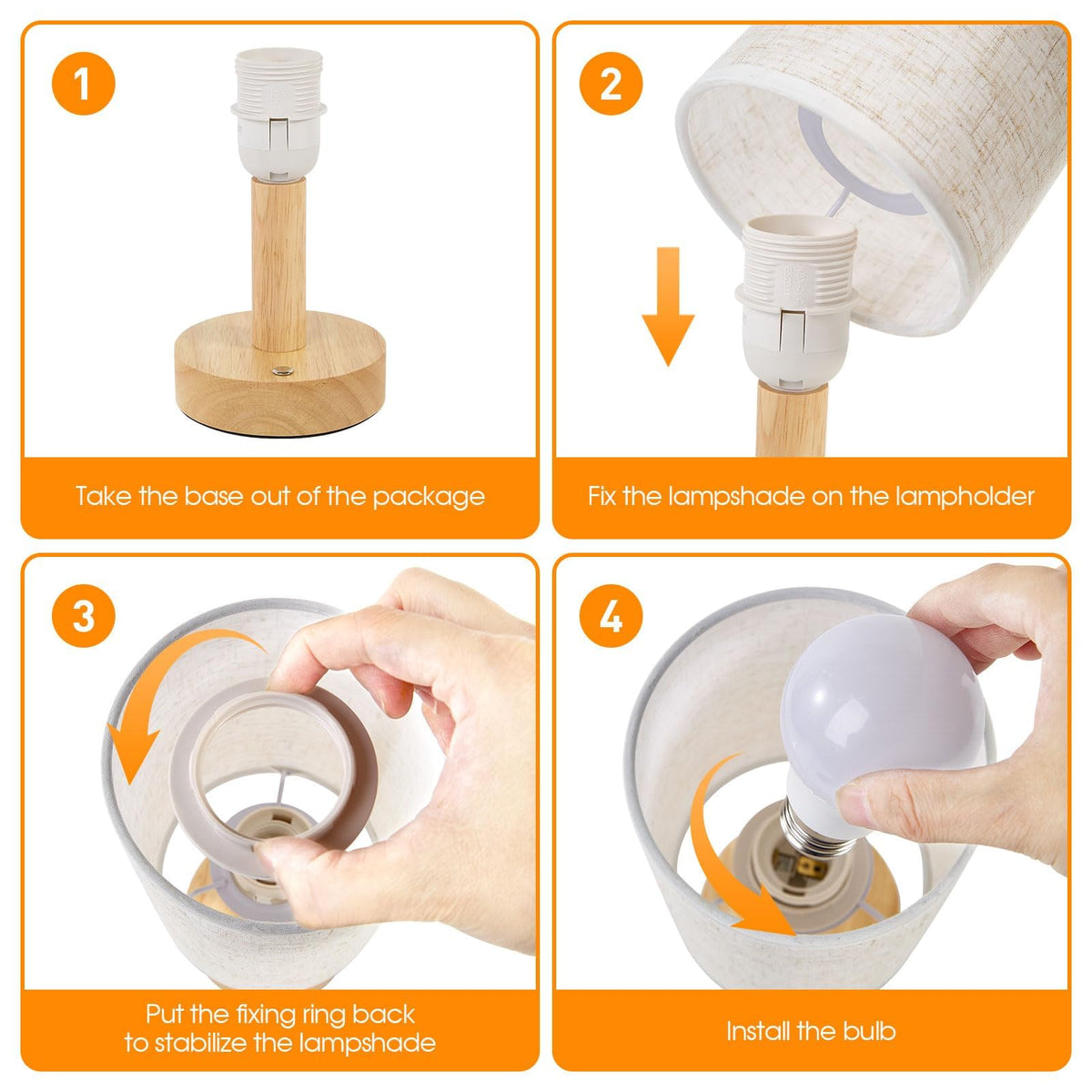 1

Take the base out of the package

2

Fix the lampshade on the lampholder

3

Put the fixing ring back to stabilize the lampshade

4

Install the bulb