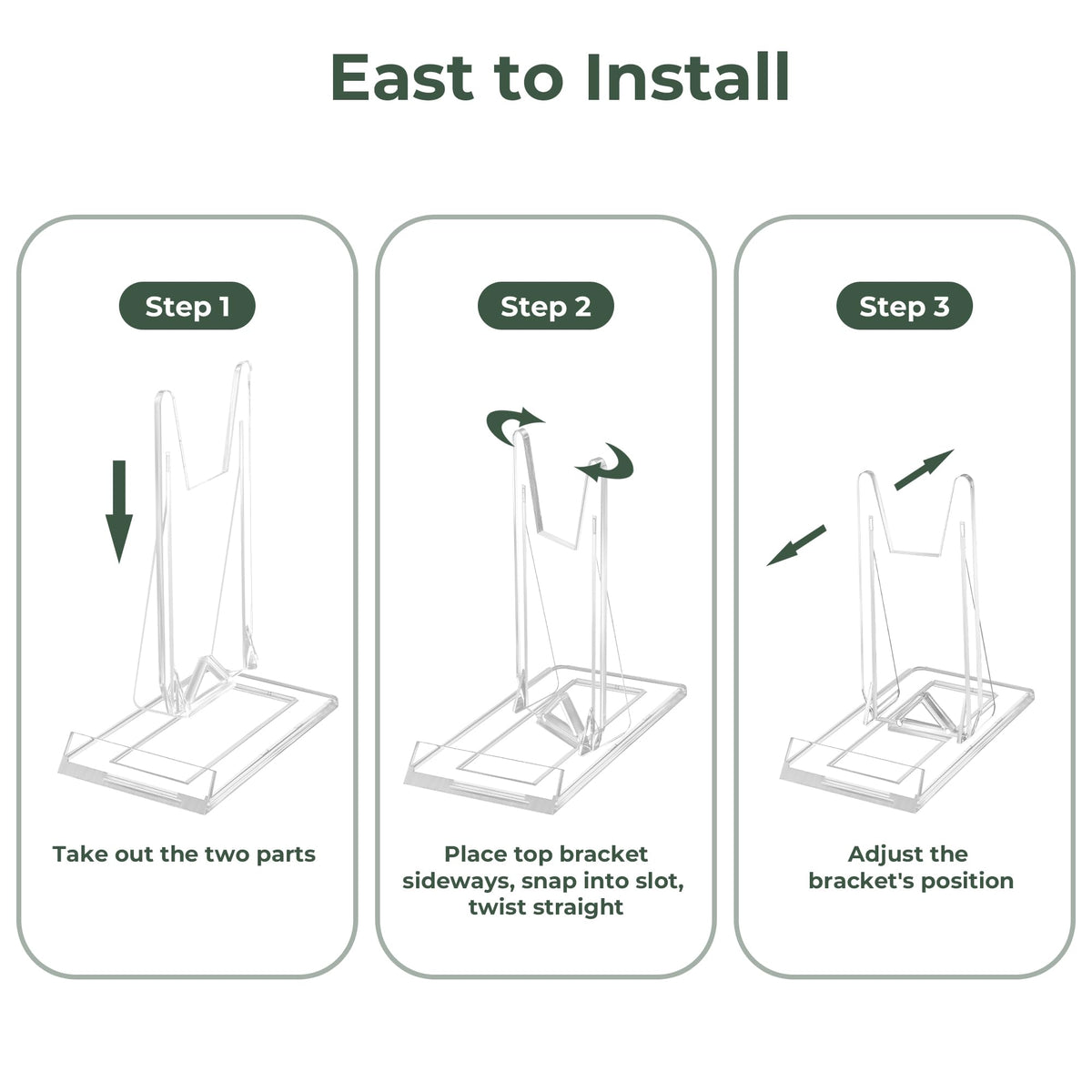 East to Install

Step 1

Take out the two parts

Step 2

Place top bracket sideways, snap into slot, twist straight

Step 3

Adjust the bracket's position