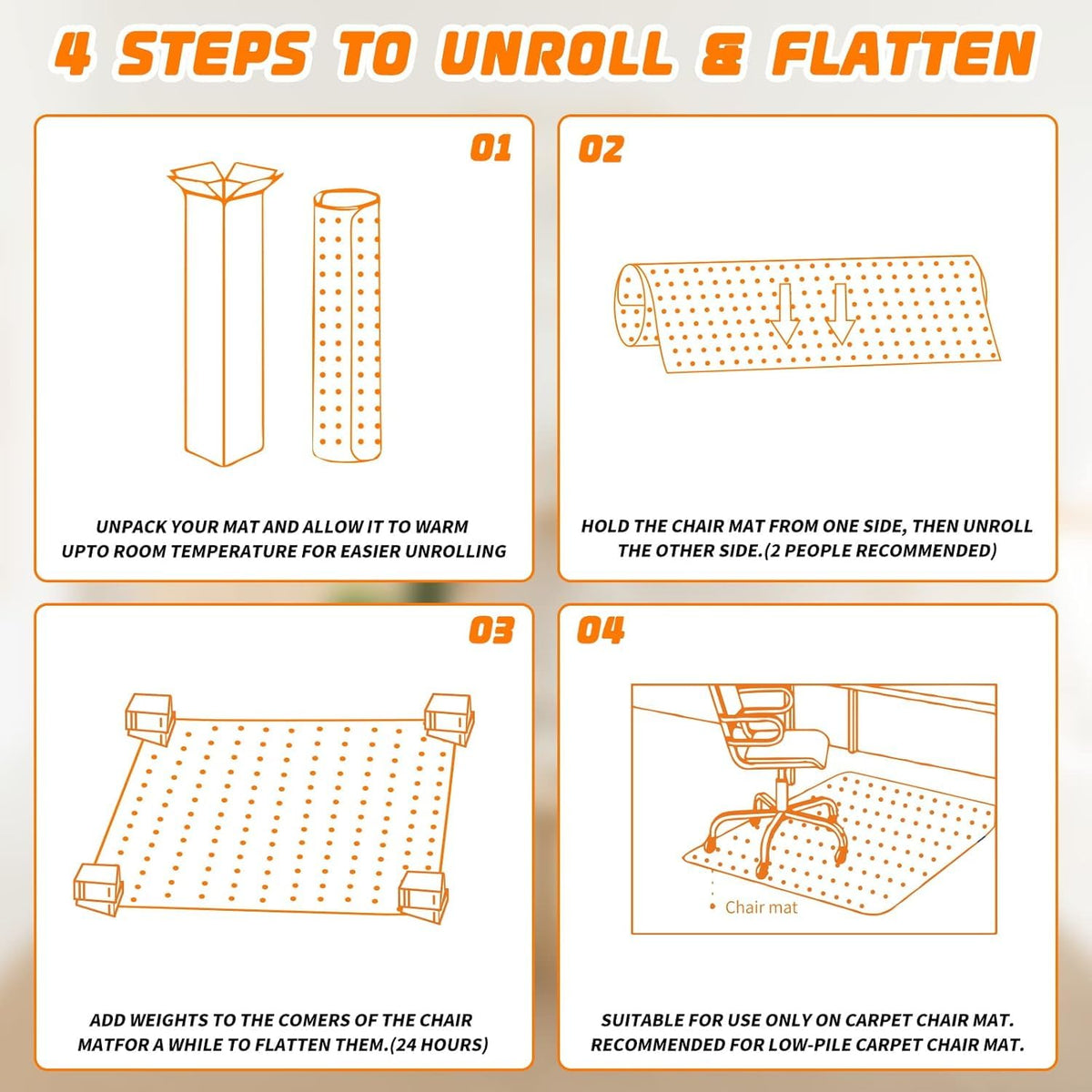 4 STEPS TO UNROLL & FLATTEN

01

UNPACK YOUR MAT AND ALLOW IT TO WARM UPTO ROOM TEMPERATURE FOR EASIER UNROLLING

02

HOLD THE CHAIR MAT FROM ONE SIDE, THEN UNROLL THE OTHER SIDE.(2 PEOPLE RECOMMENDED)

03

ADD WEIGHTS TO THE COMERS OF THE CHAIR MATFOR A WHILE TO FLATTEN THEM.(24 HOURS)

04

Chair mat

SUITABLE FOR USE ONLY ON CARPET CHAIR MAT. RECOMMENDED FOR LOW-PILE CARPET CHAIR MAT.