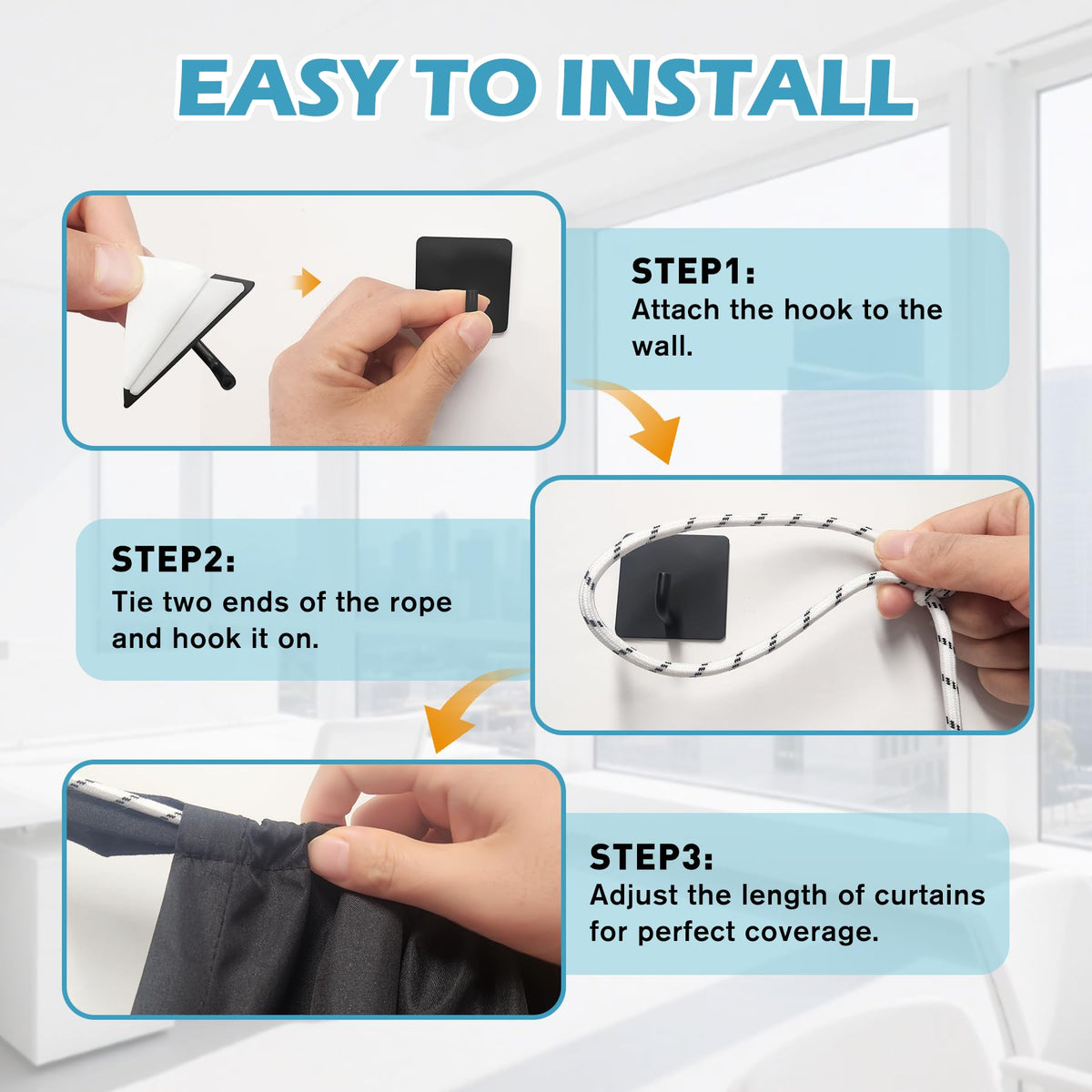 EASY TO INSTALL

STEP1:
Attach the hook to the wall.

STEP2:
Tie two ends of the rope and hook it on.

STEP3:
Adjust the length of curtains for perfect coverage.