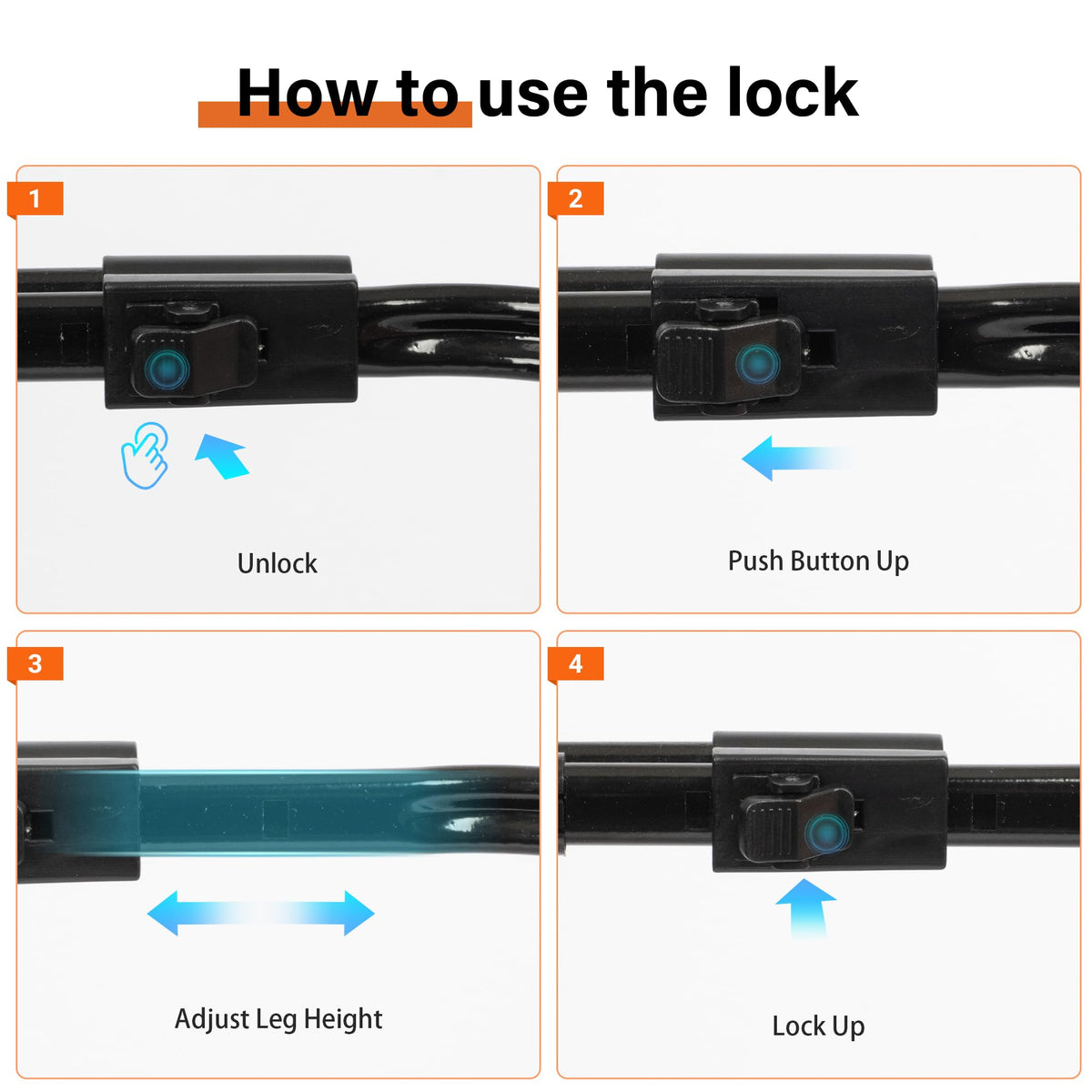 How to use the lock

1

Unlock

2

Push Button Up

3

Adjust Leg Height

4

Lock Up