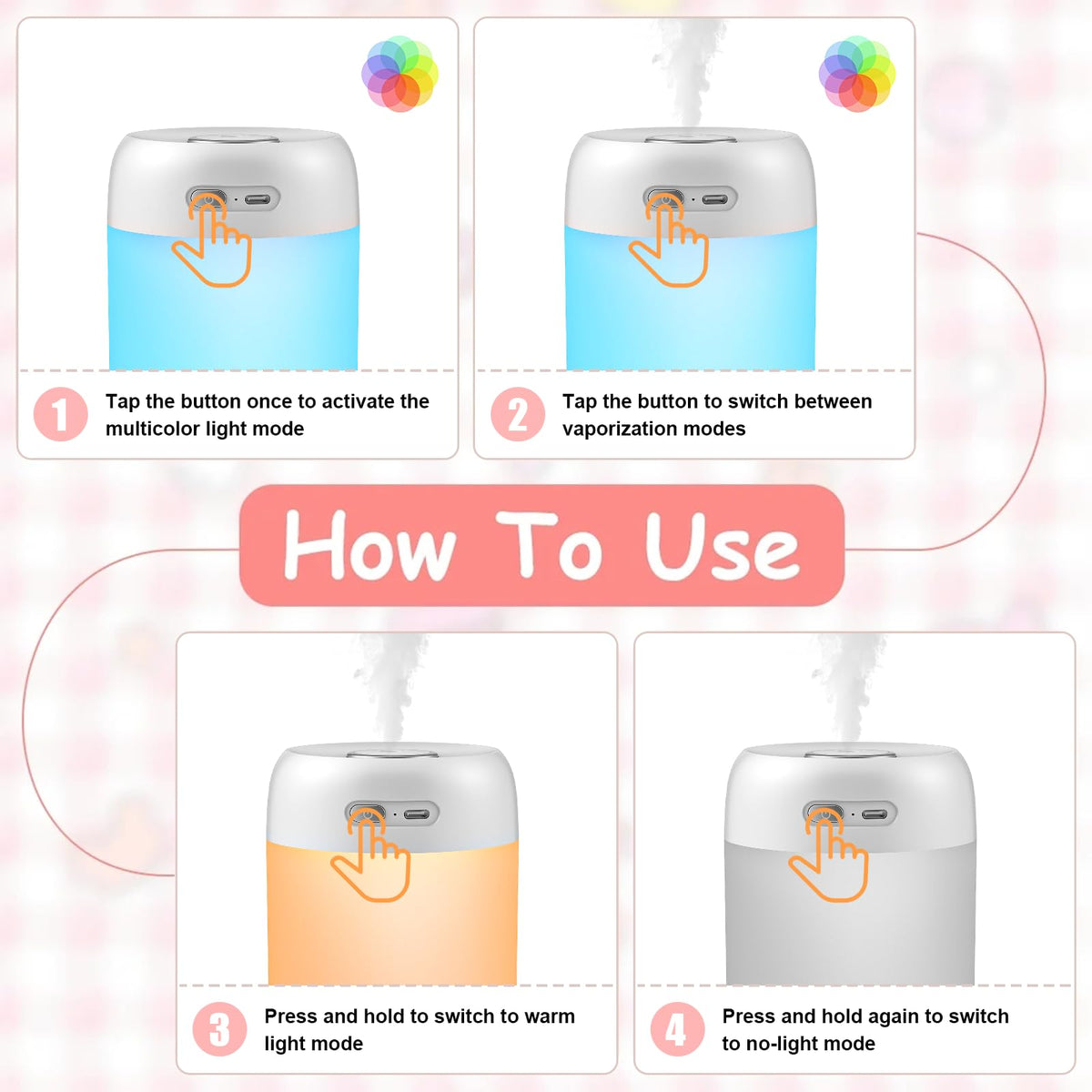 1 Tap the button once to activate the multicolor light mode

2 Tap the button to switch between vaporization modes

How To Use

3 Press and hold to switch to warm light mode

4 Press and hold again to switch to no-light mode