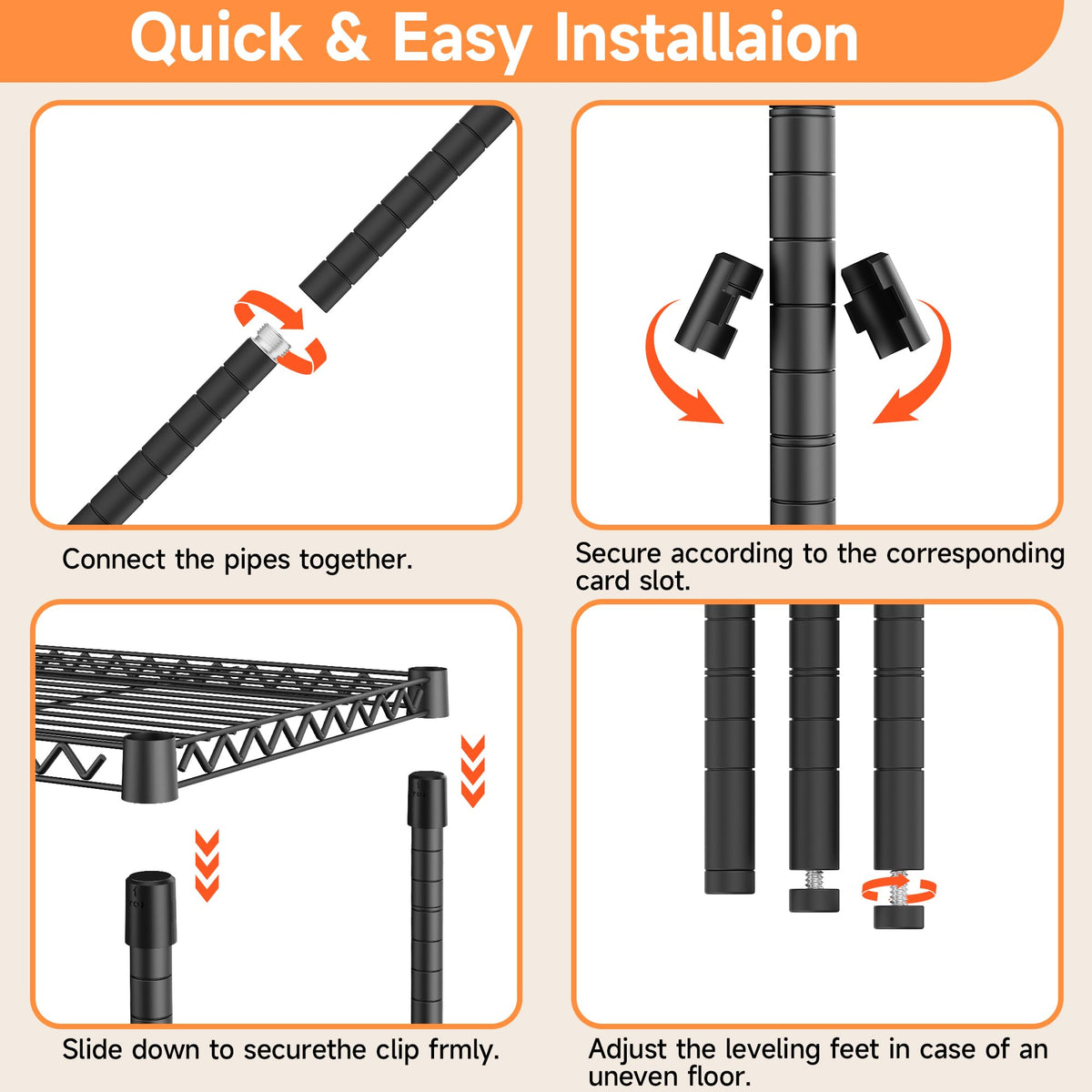 Quick & Easy Installaion

Connect the pipes together.

Secure according to the corresponding card slot.

Slide down to securethe clip frmly.

Adjust the leveling feet in case of an uneven floor.