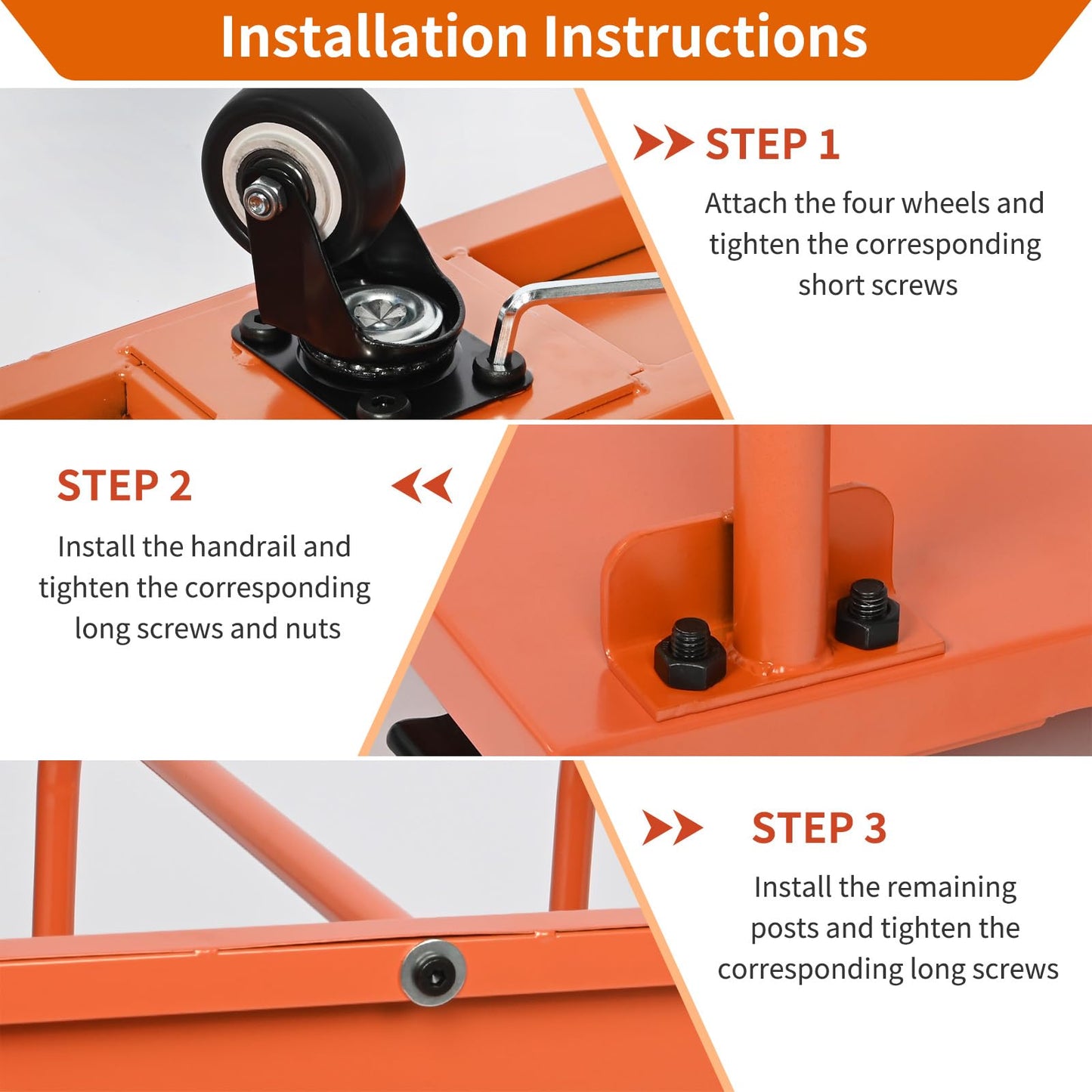 Installation Instructions

STEP 1

Attach the four wheels and tighten the corresponding short screws

STEP 2

Install the handrail and tighten the corresponding long screws and nuts

STEP 3

Install the remaining posts and tighten the corresponding long screws