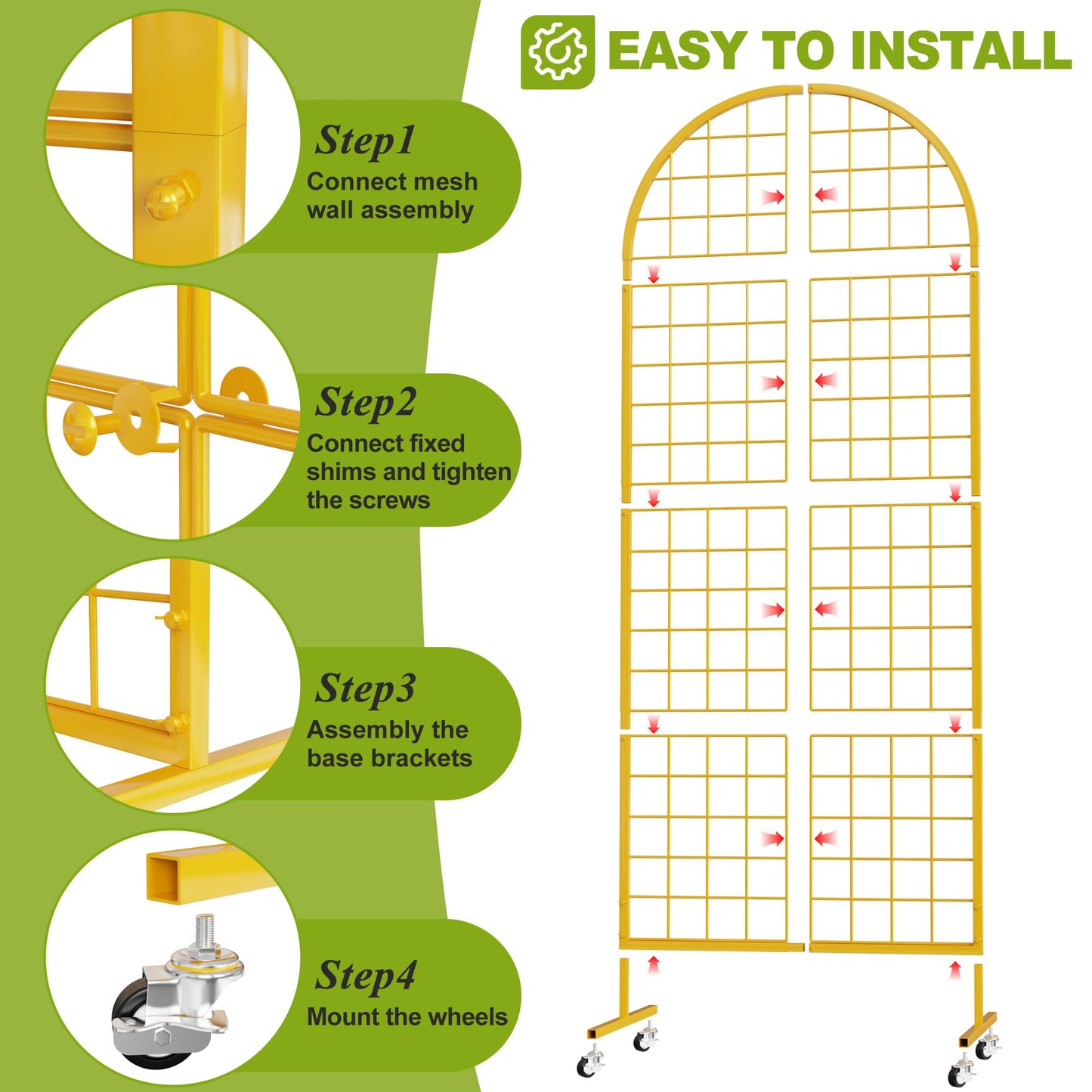 EASY TO INSTALL

Step1
Connect mesh wall assembly

Step2
Connect fixed shims and tighten the screws

Step3
Assembly the base brackets

Step4
Mount the wheels