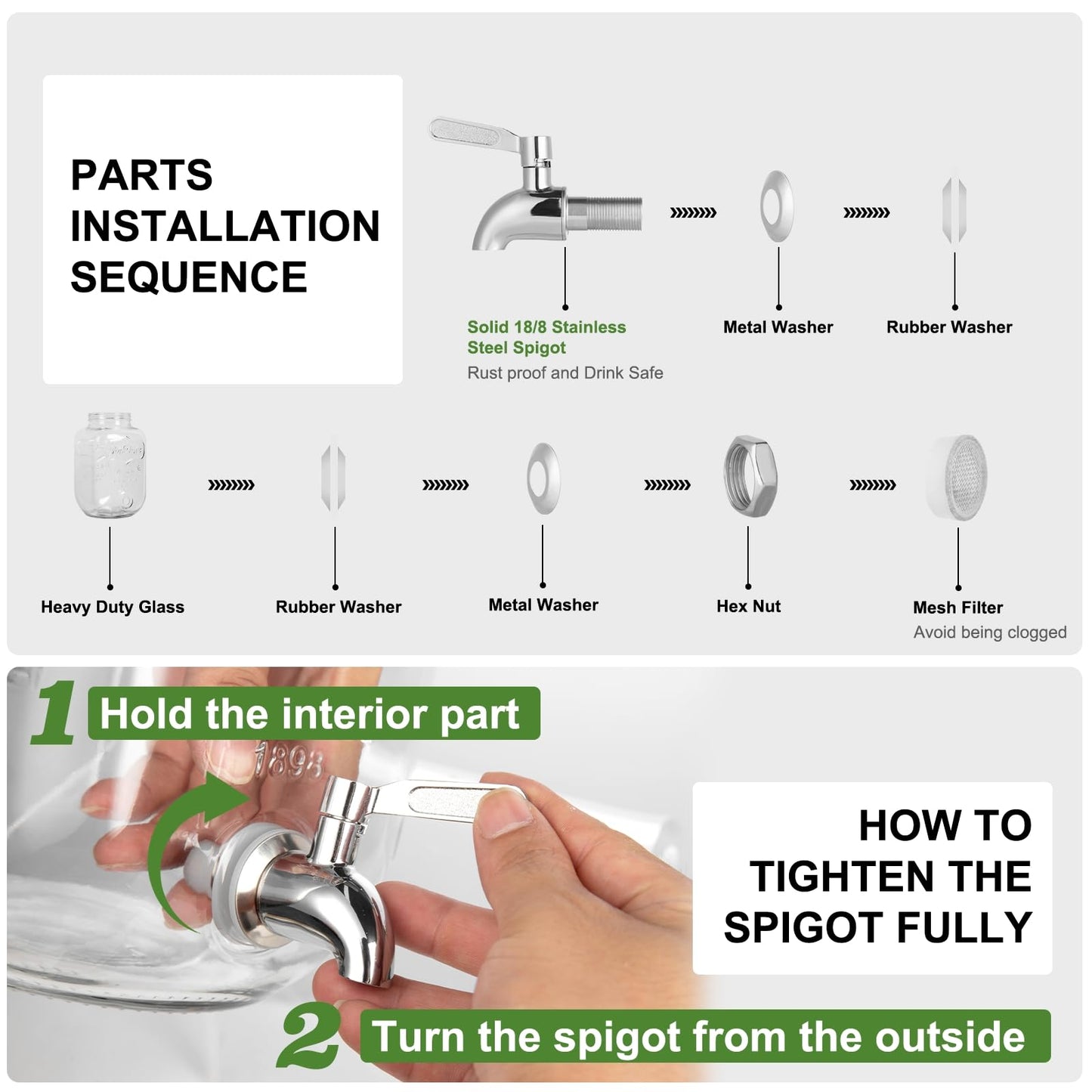 PARTS INSTALLATION SEQUENCE

Solid 18/8 Stainless Steel Spigot
Rust proof and Drink Safe

Metal Washer

Rubber Washer

Heavy Duty Glass

Rubber Washer

Metal Washer

Hex Nut

Mesh Filter
Avoid being clogged

1 Hold the interior part

1893

HOW TO TIGHTEN THE SPIGOT FULLY

2 Turn the spigot from the outside