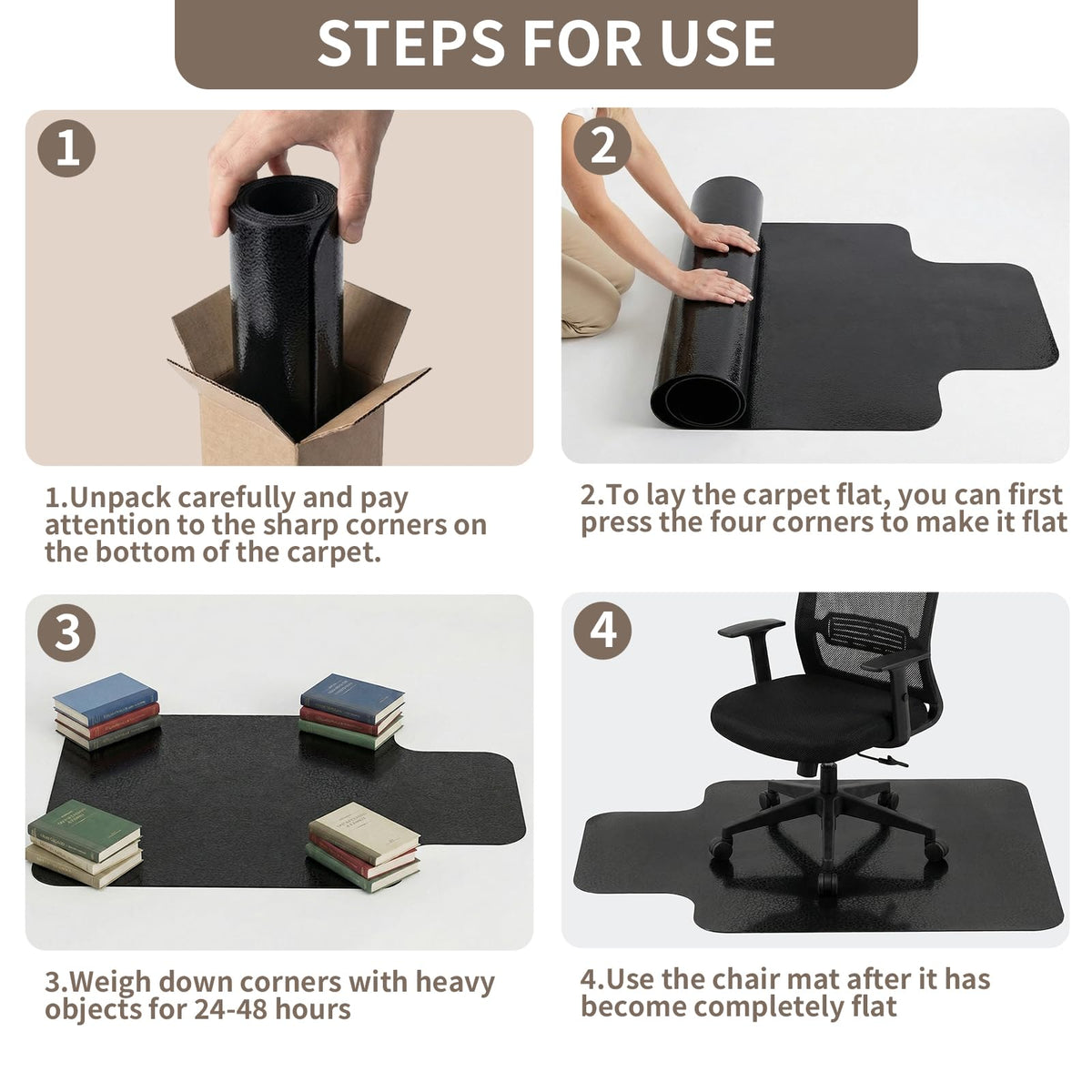 STEPS FOR USE

1

1.Unpack carefully and pay attention to the sharp corners on the bottom of the carpet.

2

2.To lay the carpet flat, you can first press the four corners to make it flat

3

3.Weigh down corners with heavy objects for 24-48 hours

4

4.Use the chair mat after it has become completely flat