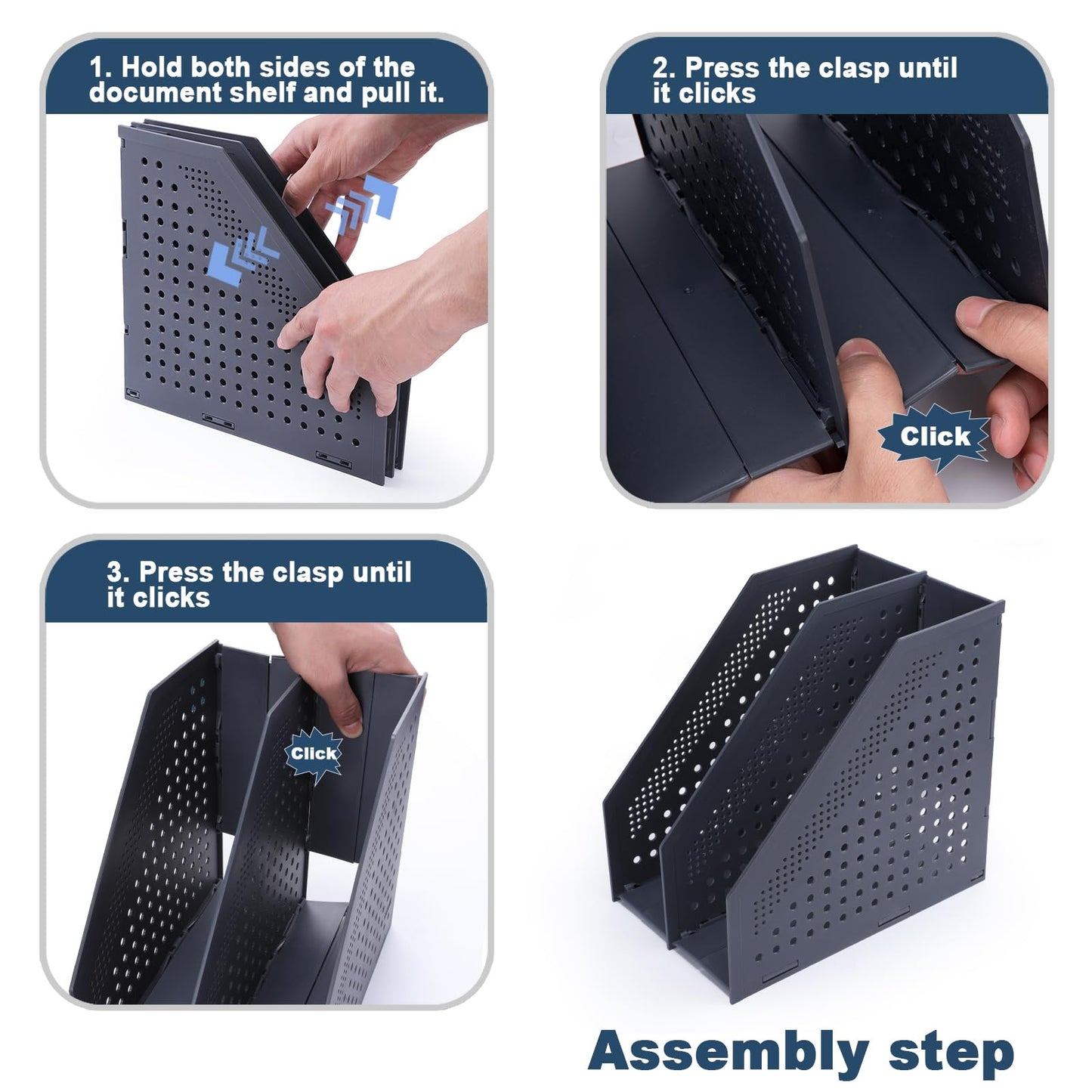 1. Hold both sides of the document shelf and pull it.

2. Press the clasp until it clicks

Click

3. Press the clasp until it clicks

Click

Assembly step