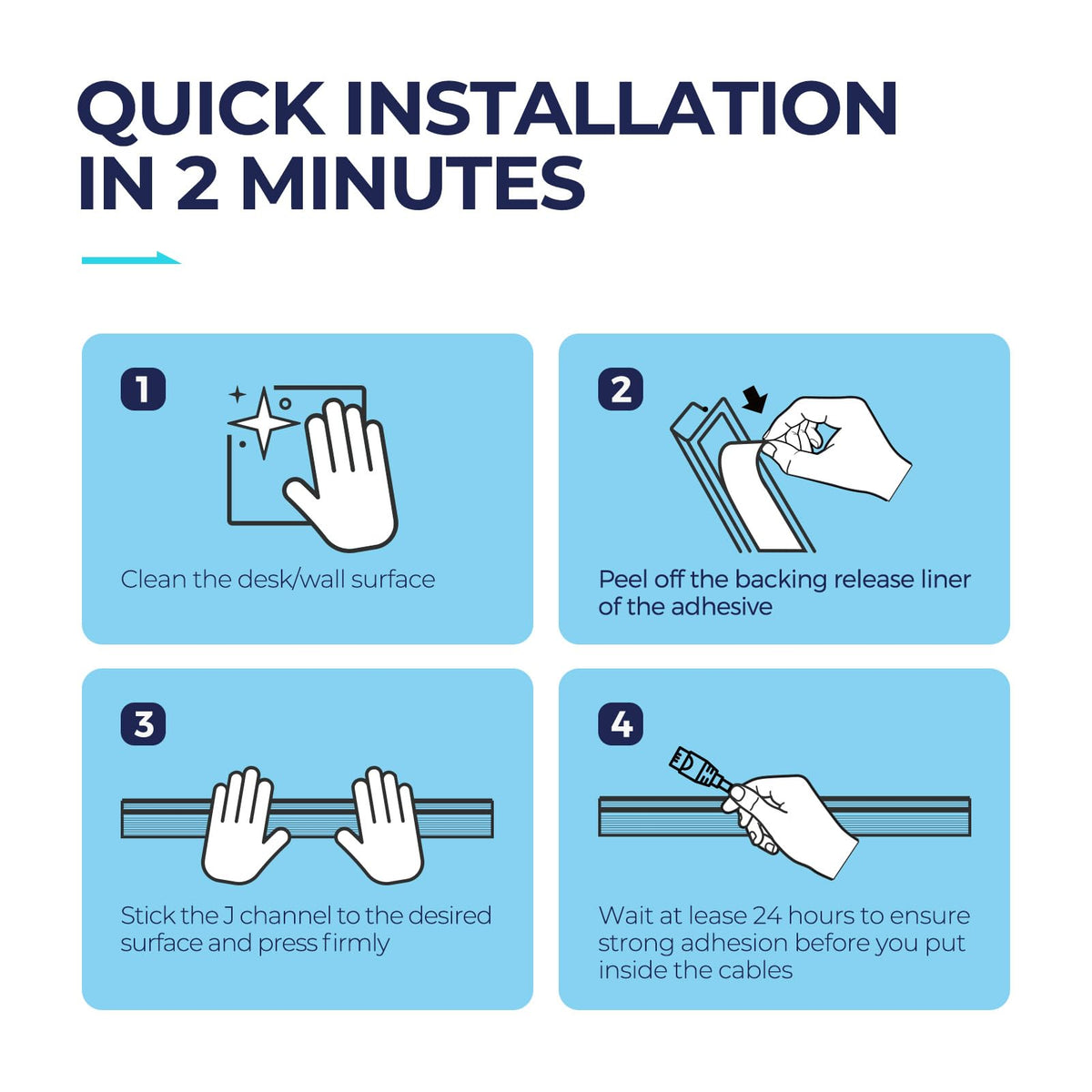 QUICK INSTALLATION IN 2 MINUTES

1

Clean the desk/wall surface

2

Peel off the backing release liner of the adhesive

3

Stick the J channel to the desired surface and press firmly

4

Wait at lease 24 hours to ensure strong adhesion before you put inside the cables