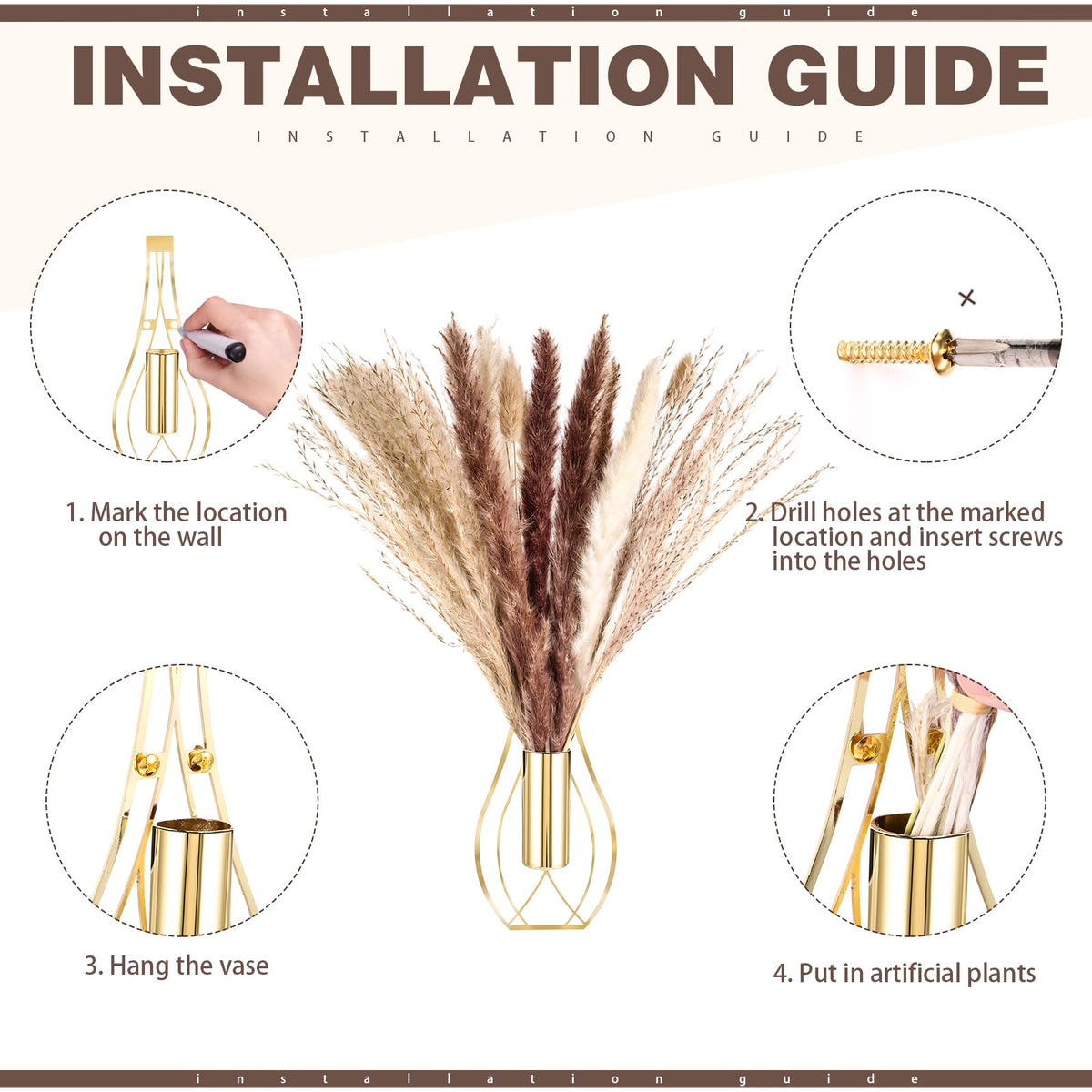 installation guide

INSTALLATION GUIDE

INSTALLATION GUIDE

1. Mark the location on the wall

2. Drill holes at the marked location and insert screws into the holes

3. Hang the vase

4. Put in artificial plants

installation guide