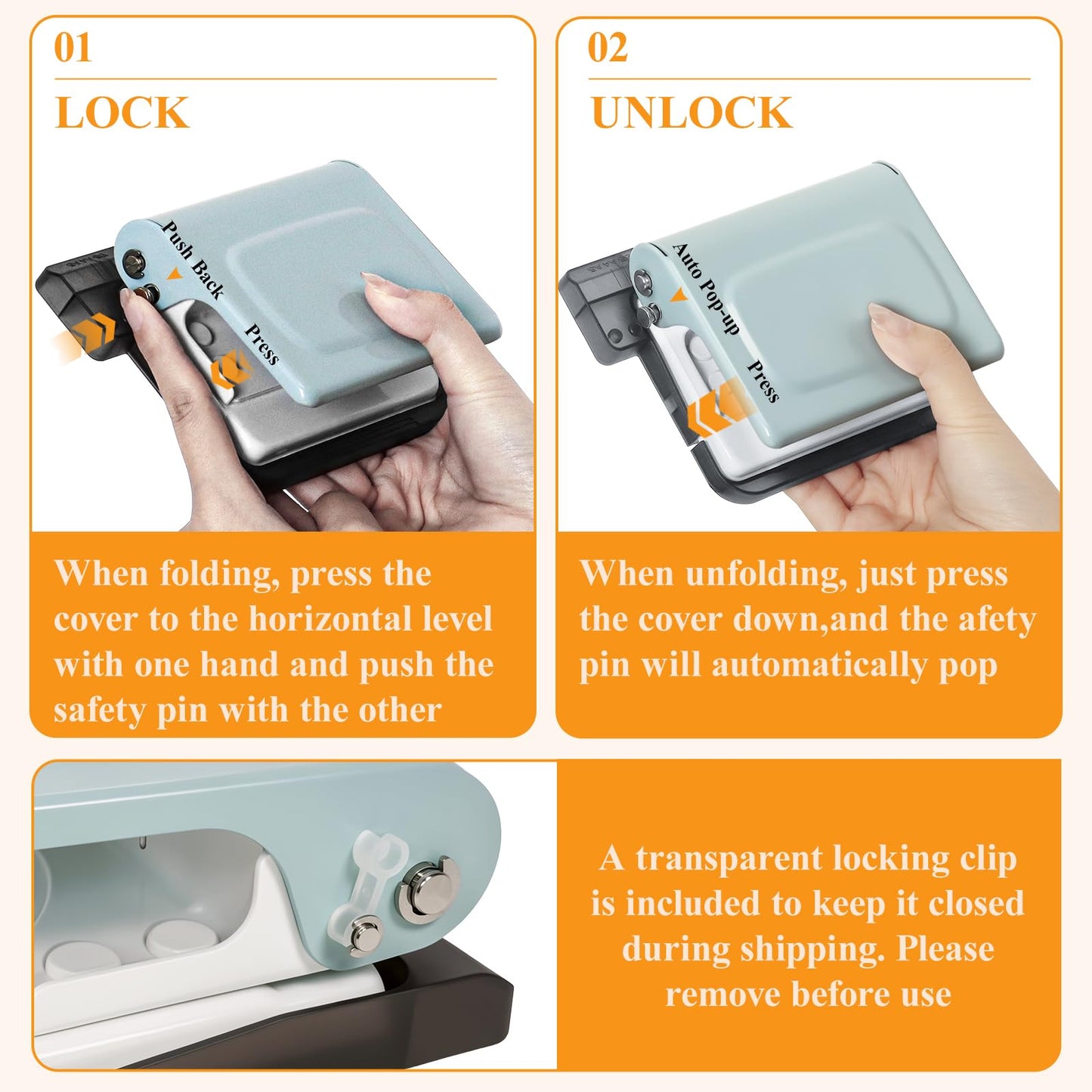 01

LOCK

Push Back

Press

When folding, press the cover to the horizontal level with one hand and push the safety pin with the other

02

UNLOCK

Auto Pop-up

Press

When unfolding, just press the cover down,and the afety pin will automatically pop

A transparent locking clip is included to keep it closed during shipping. Please remove before use