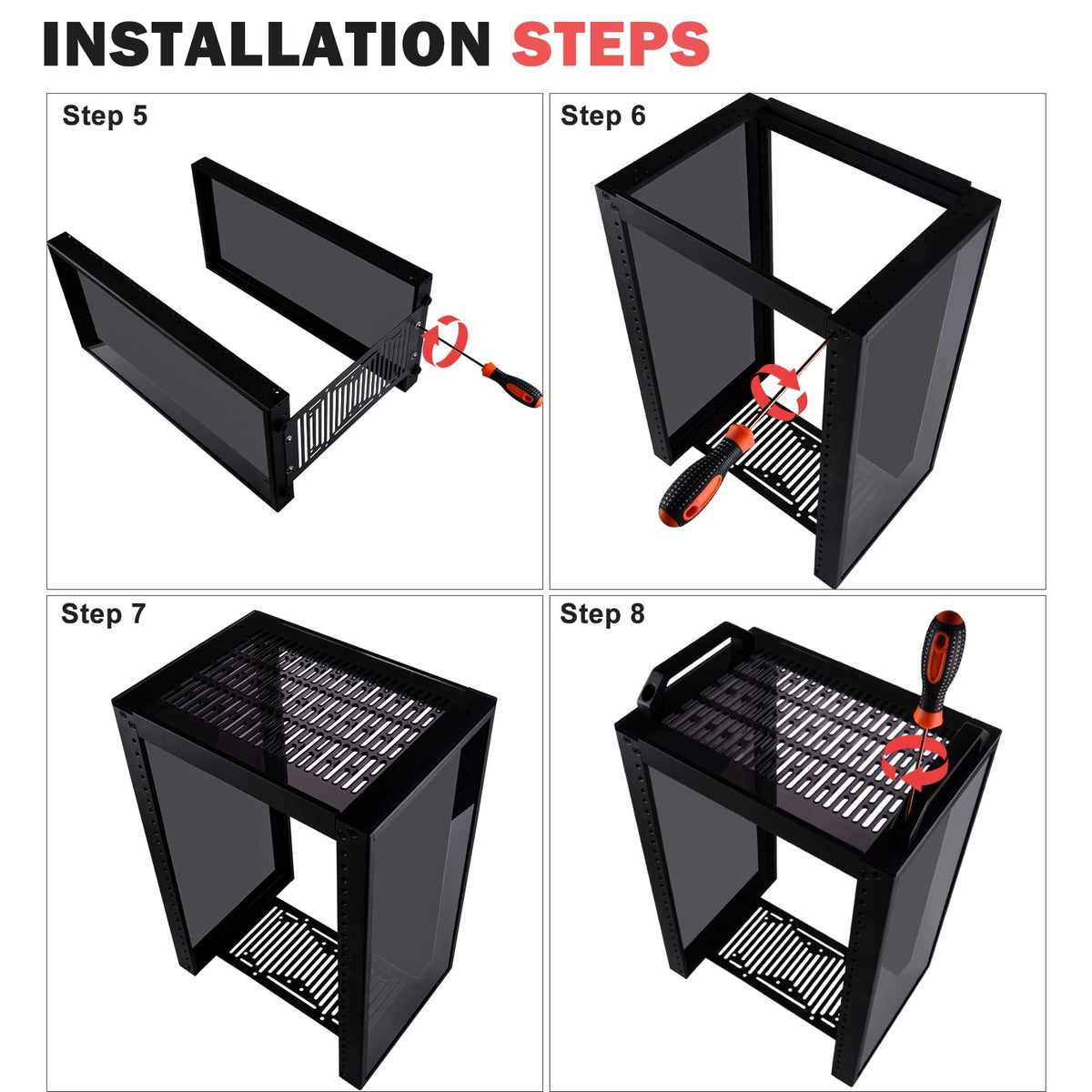 INSTALLATION STEPS

Step 5

Step 6

Step 7

Step 8