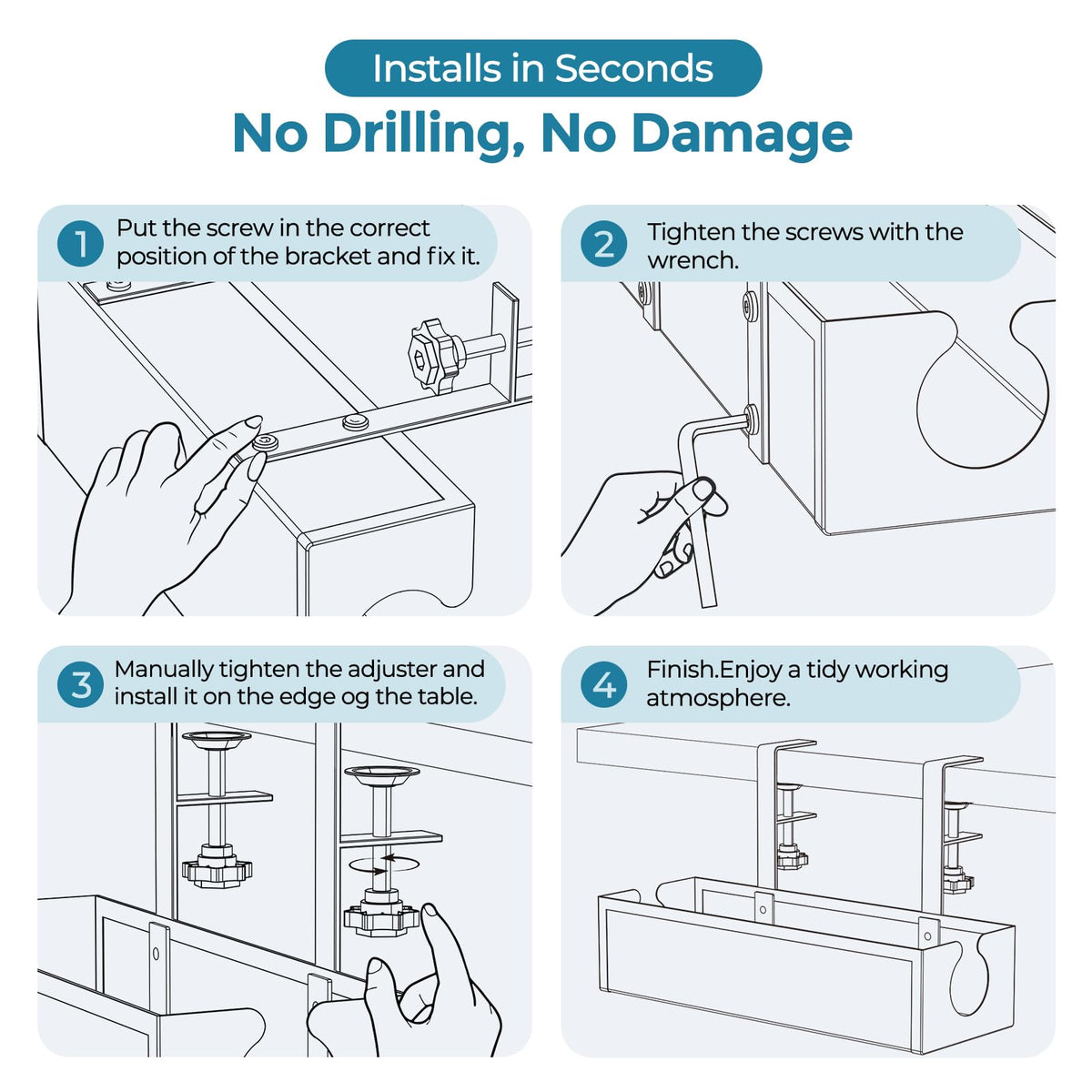 Installs in Seconds

No Drilling, No Damage

1 Put the screw in the correct position of the bracket and fix it.

2 Tighten the screws with the wrench.

3 Manually tighten the adjuster and install it on the edge og the table.

4 Finish.Enjoy a tidy working atmosphere.