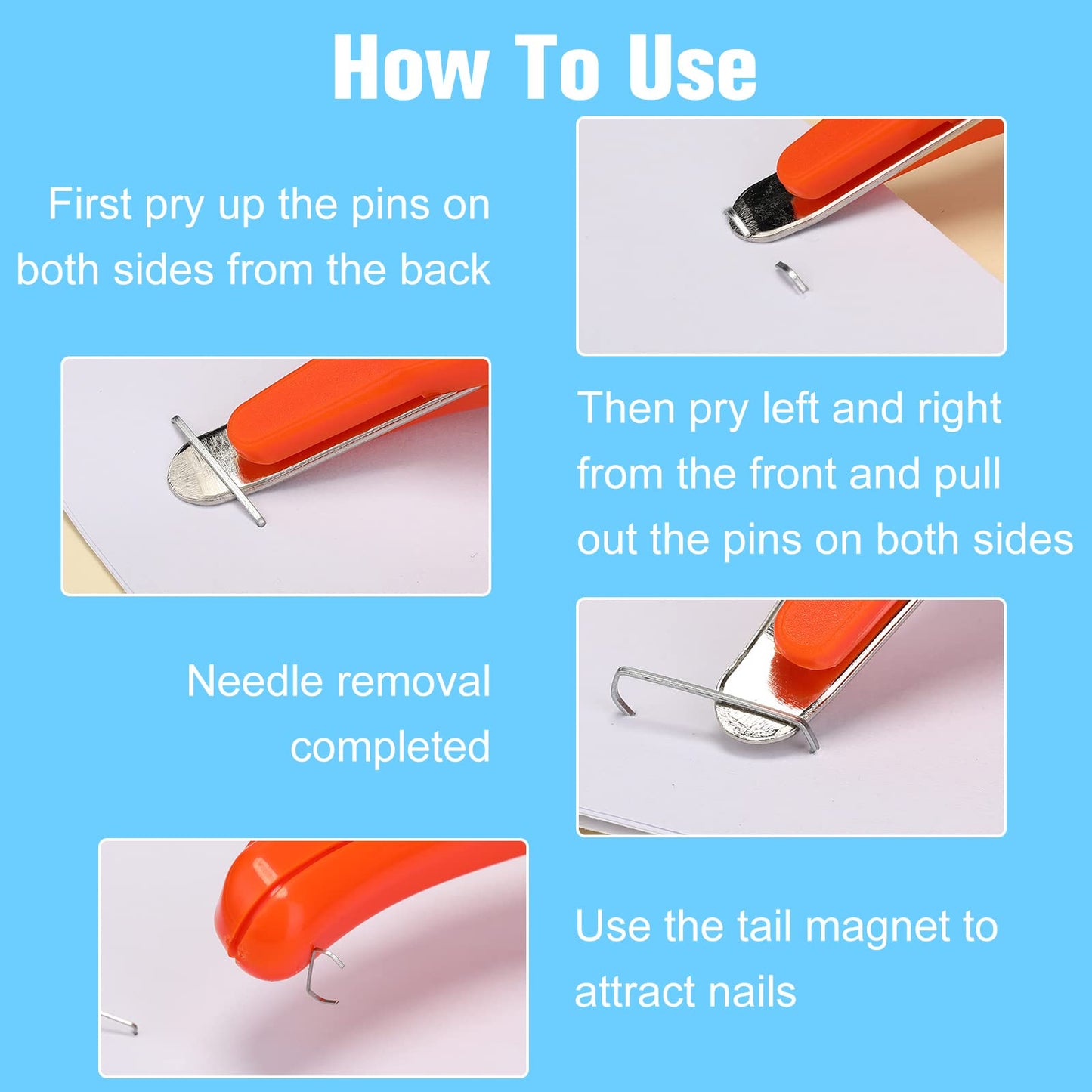 How To Use

First pry up the pins on both sides from the back

Then pry left and right from the front and pull out the pins on both sides

Needle removal completed

Use the tail magnet to attract nails