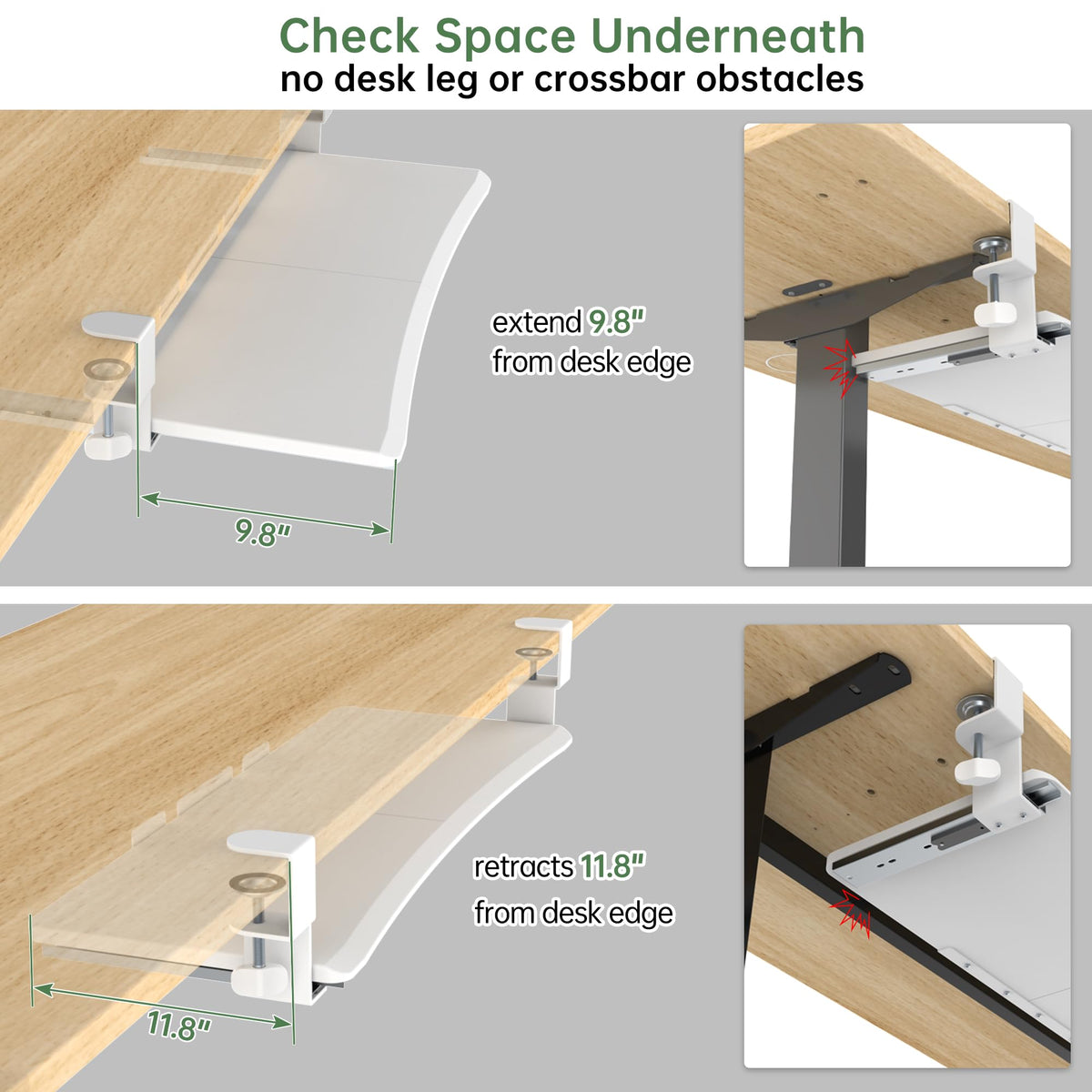 Check Space Underneath
no desk leg or crossbar obstacles

extend 9.8"
from desk edge

9.8"

retracts 11.8"
from desk edge

11.8"