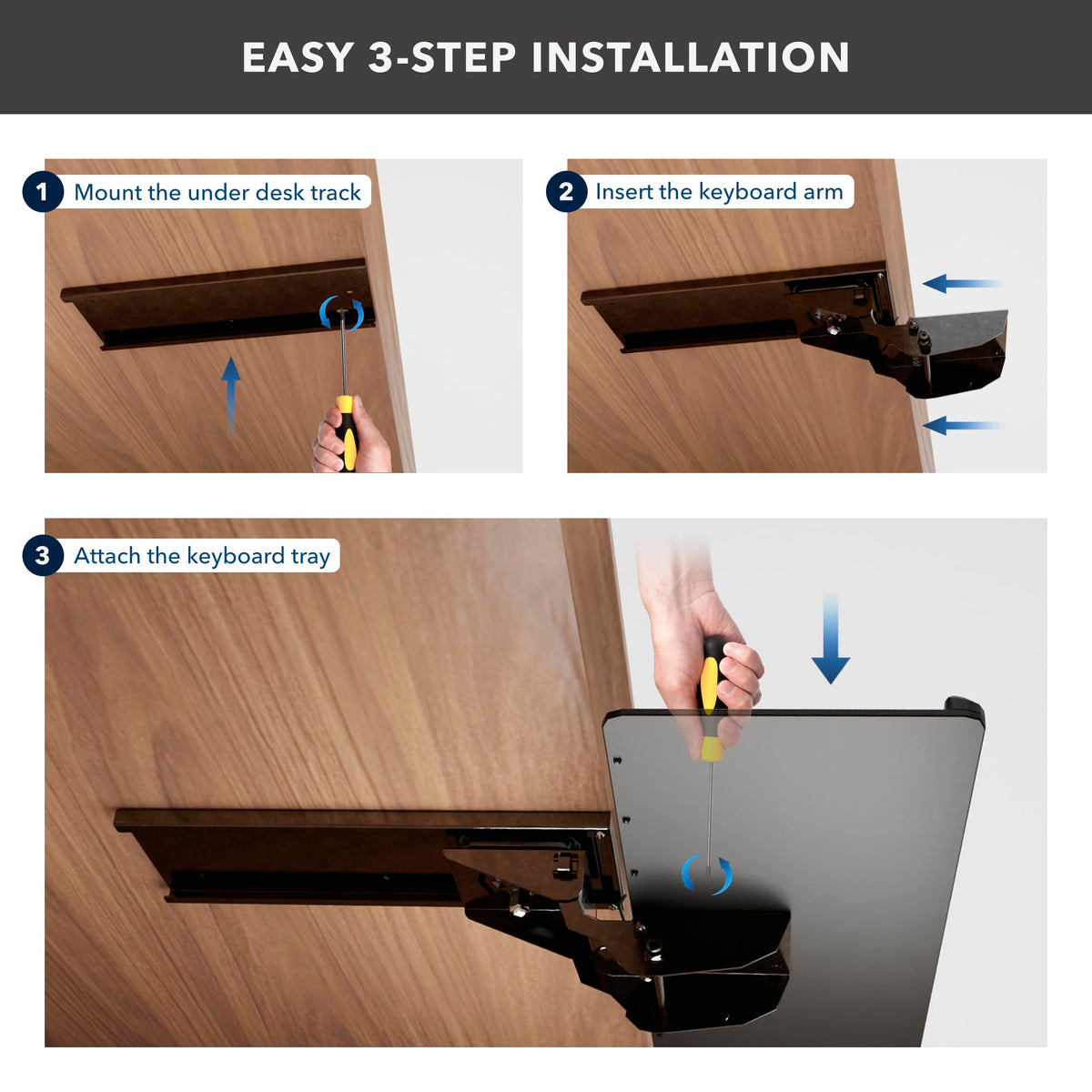 EASY 3-STEP INSTALLATION

1 Mount the under desk track

2 Insert the keyboard arm

3 Attach the keyboard tray