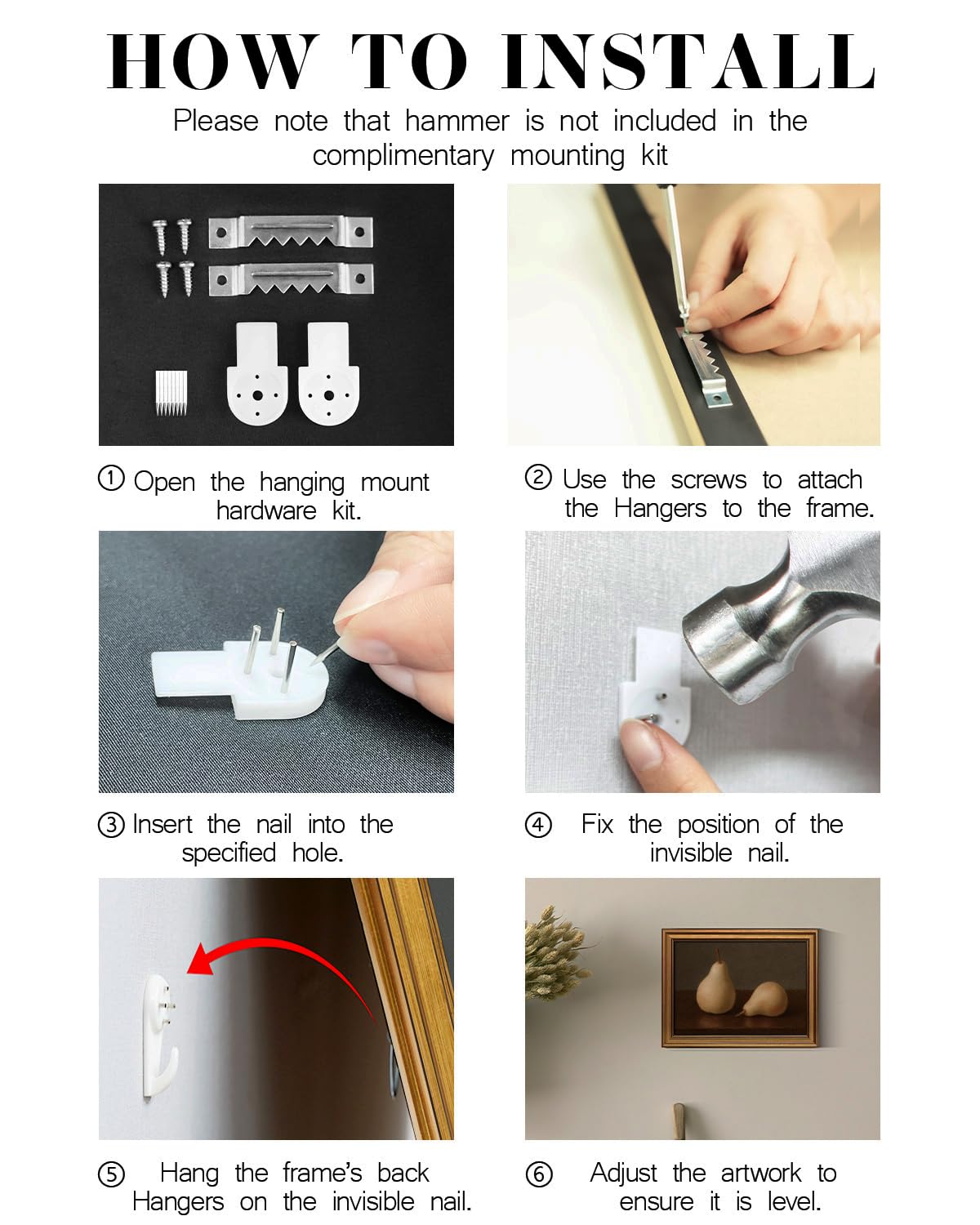 HOW TO INSTALL

Please note that hammer is not included in the complimentary mounting kit

① Open the hanging mount hardware kit.

② Use the screws to attach the Hangers to the frame.

③ Insert the nail into the specified hole.

④ Fix the position of the invisible nail.

⑤ Hang the frame's back Hangers on the invisible nail.

⑥ Adjust the artwork to ensure it is level.