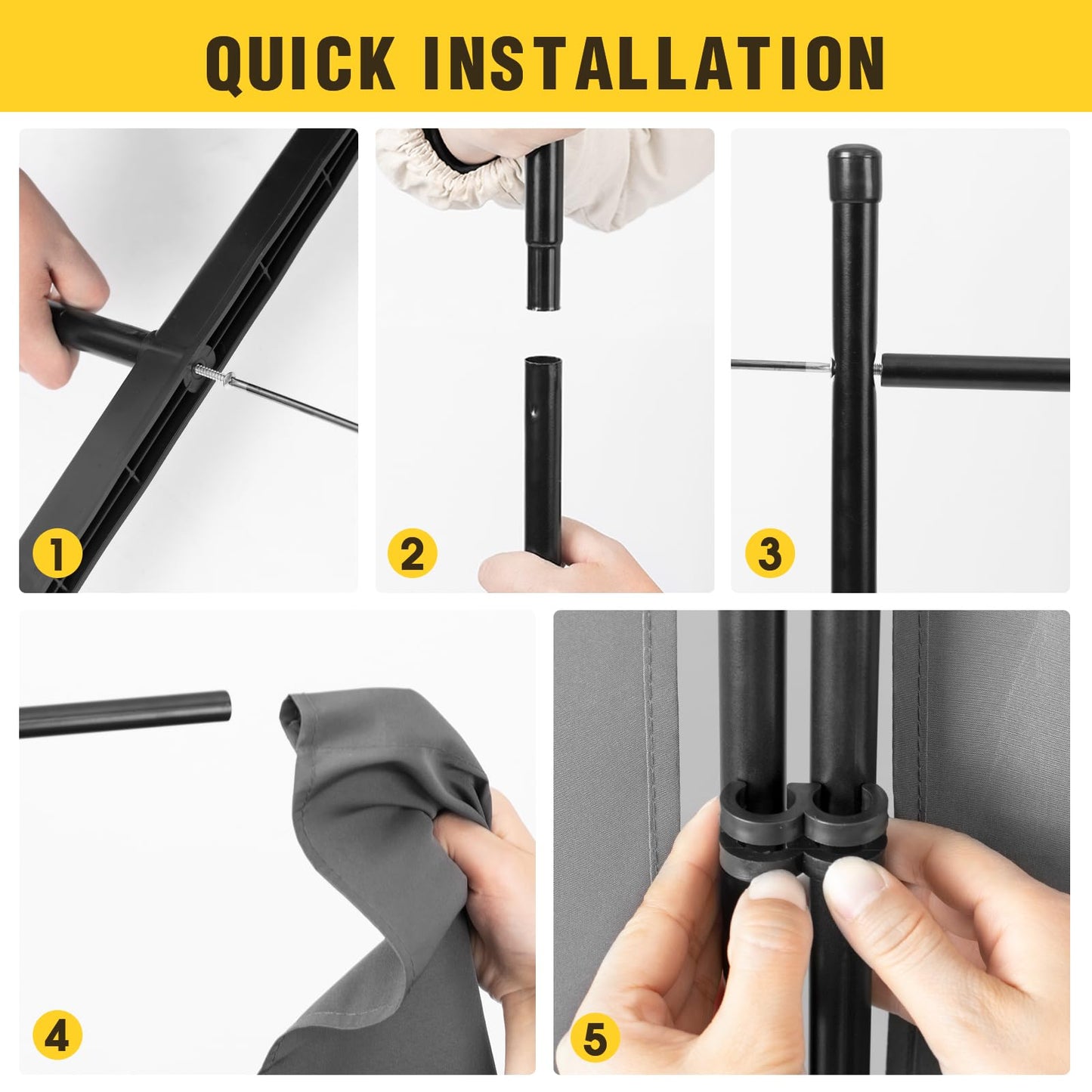 QUICK INSTALLATION

1

2

3

4

5