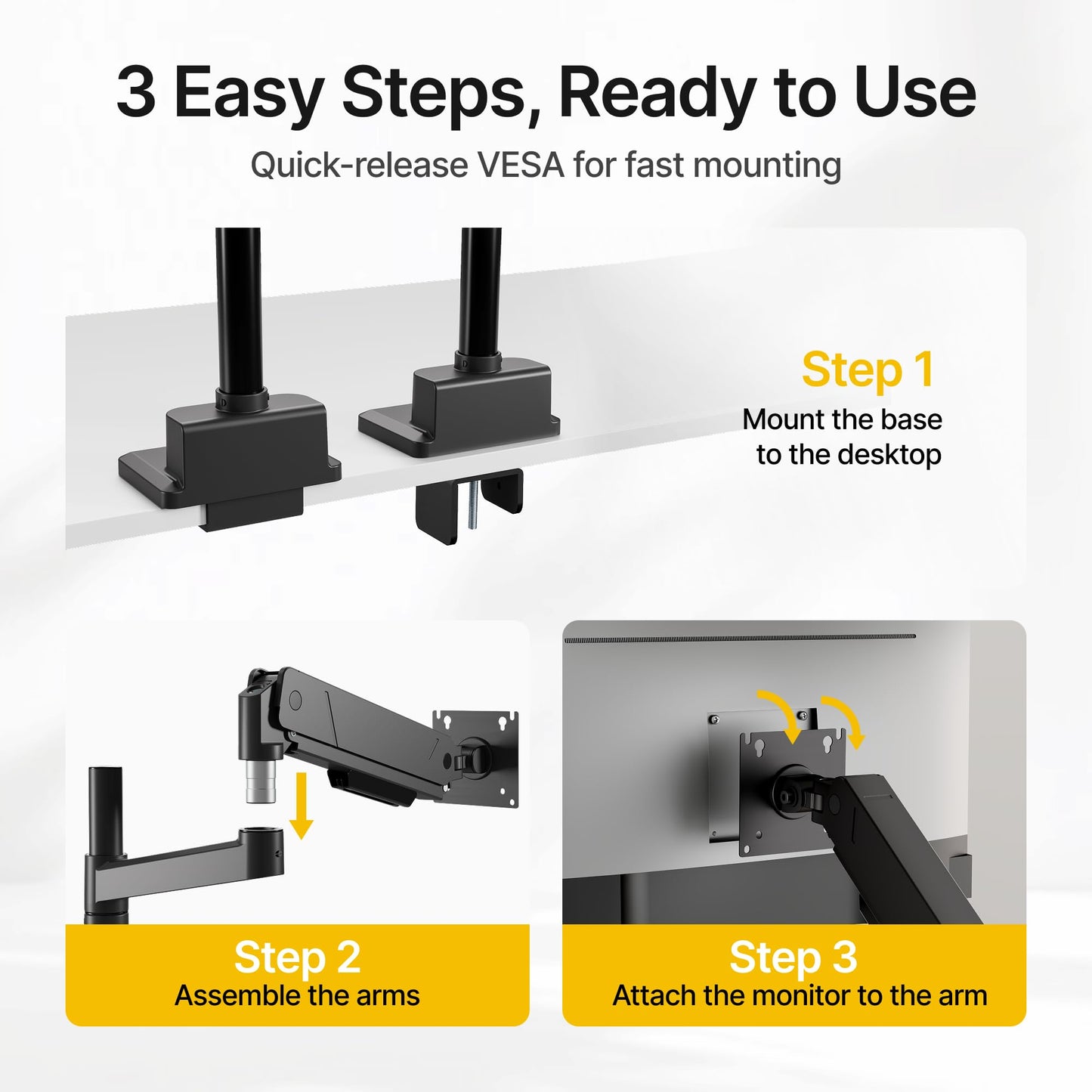 3 Easy Steps, Ready to Use

Quick-release VESA for fast mounting

Step 1
Mount the base to the desktop

Step 2
Assemble the arms

Step 3
Attach the monitor to the arm