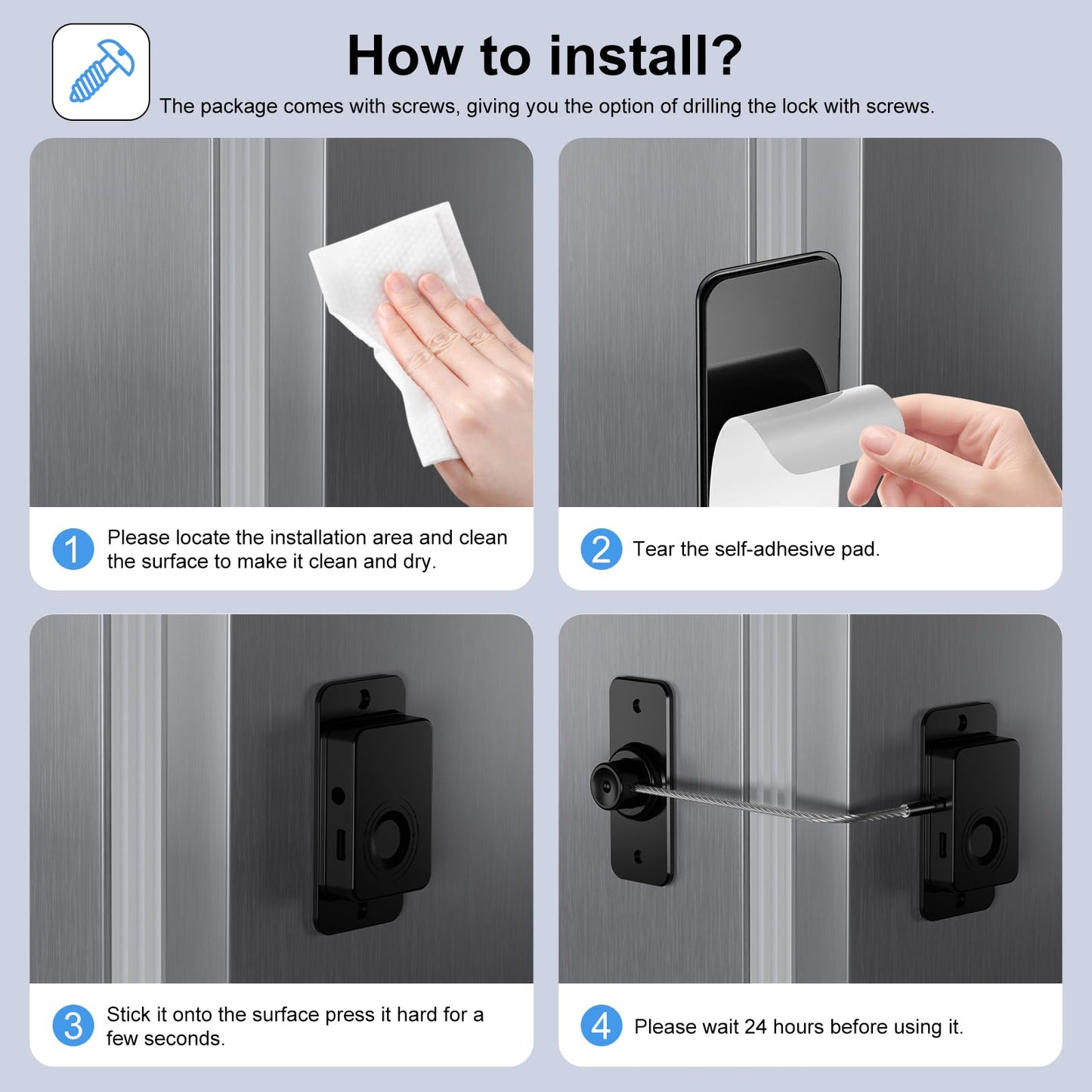 How to install?

The package comes with screws, giving you the option of drilling the lock with screws.

1 Please locate the installation area and clean the surface to make it clean and dry.

2 Tear the self-adhesive pad.

3 Stick it onto the surface press it hard for a few seconds.

4 Please wait 24 hours before using it.