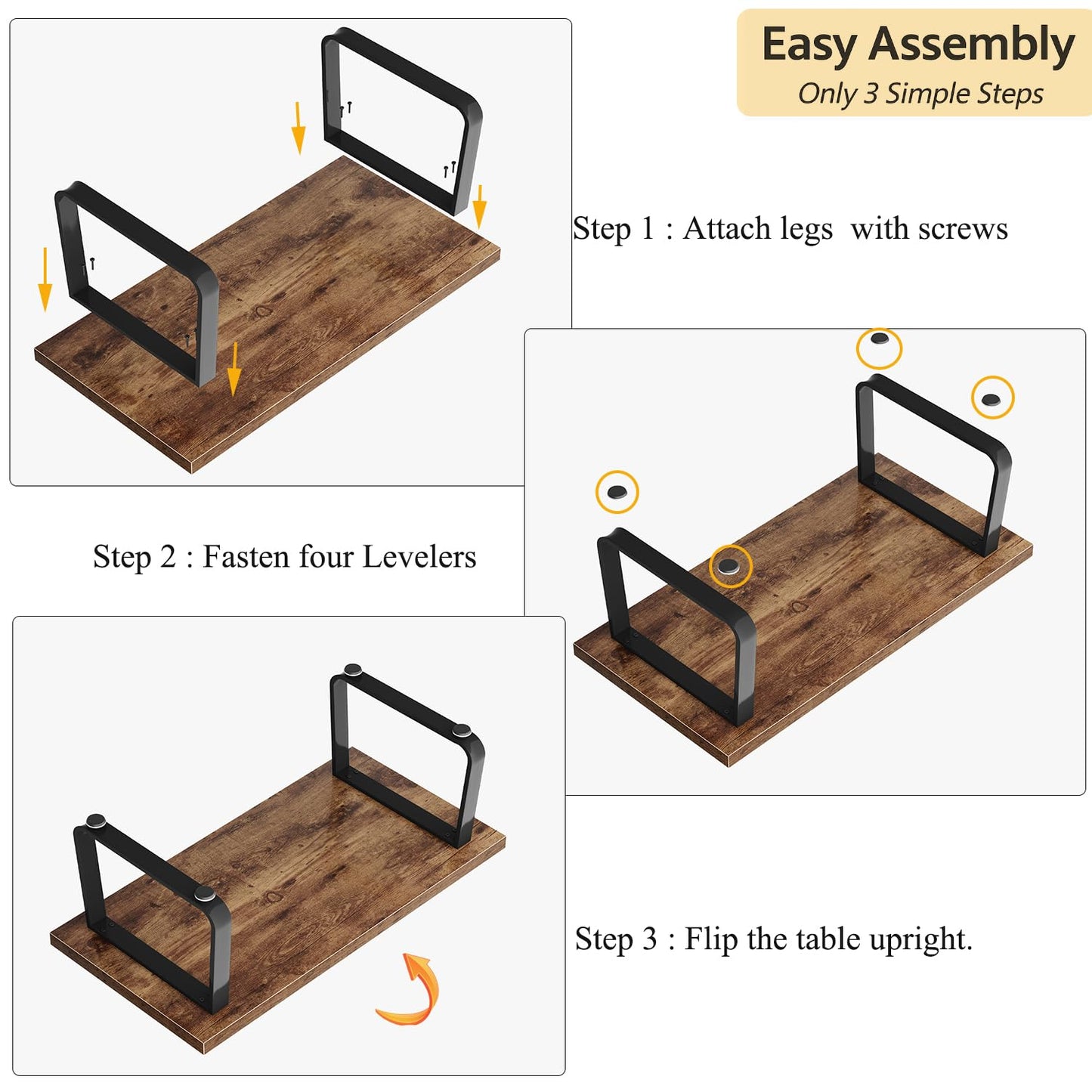 Easy Assembly
Only 3 Simple Steps

Step 1 : Attach legs with screws

Step 2 : Fasten four Levelers

Step 3 : Flip the table upright.