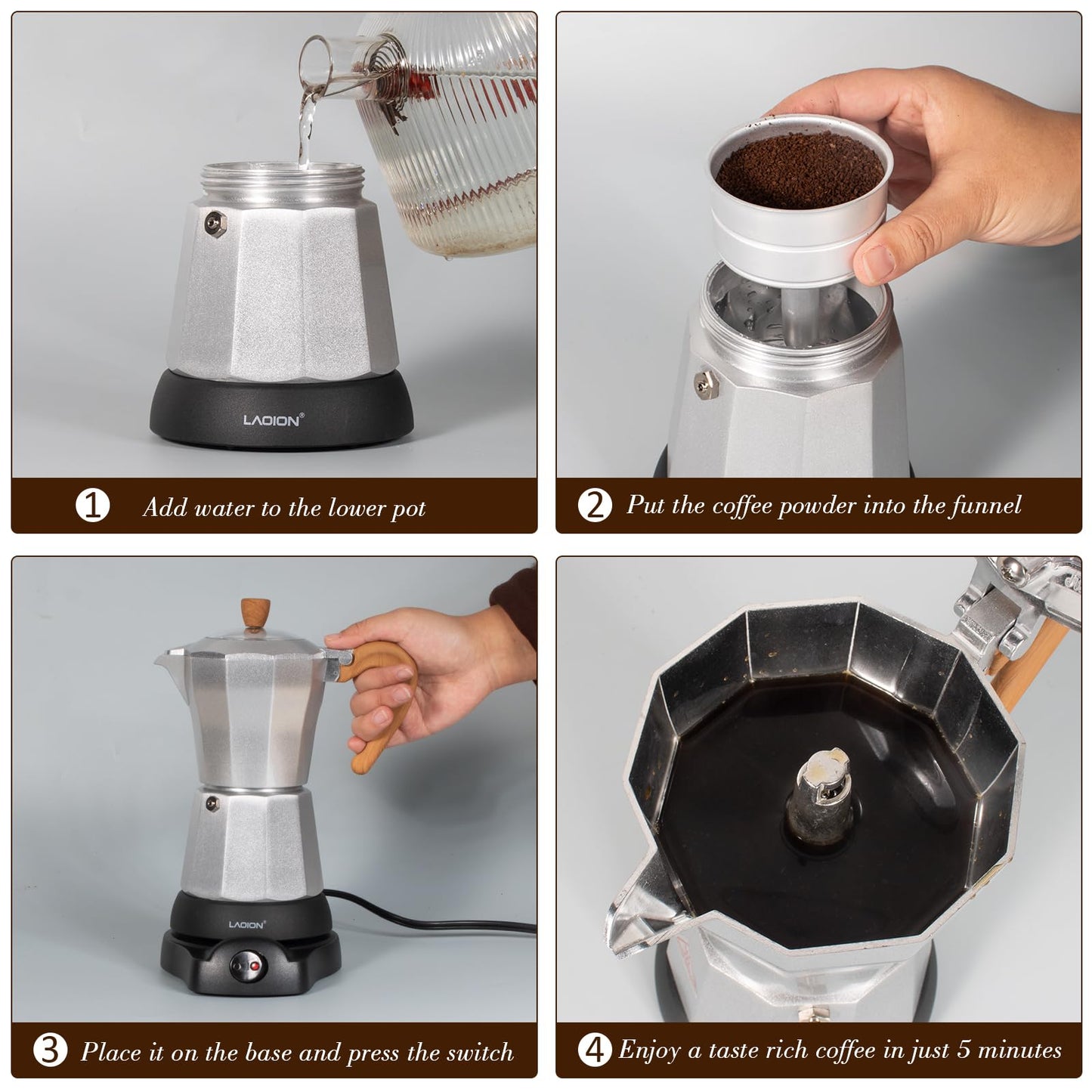 LAOION®

1 Add water to the lower pot

2 Put the coffee powder into the funnel

LAOION®

3 Place it on the base and press the switch

4 Enjoy a taste rich coffee in just 5 minutes