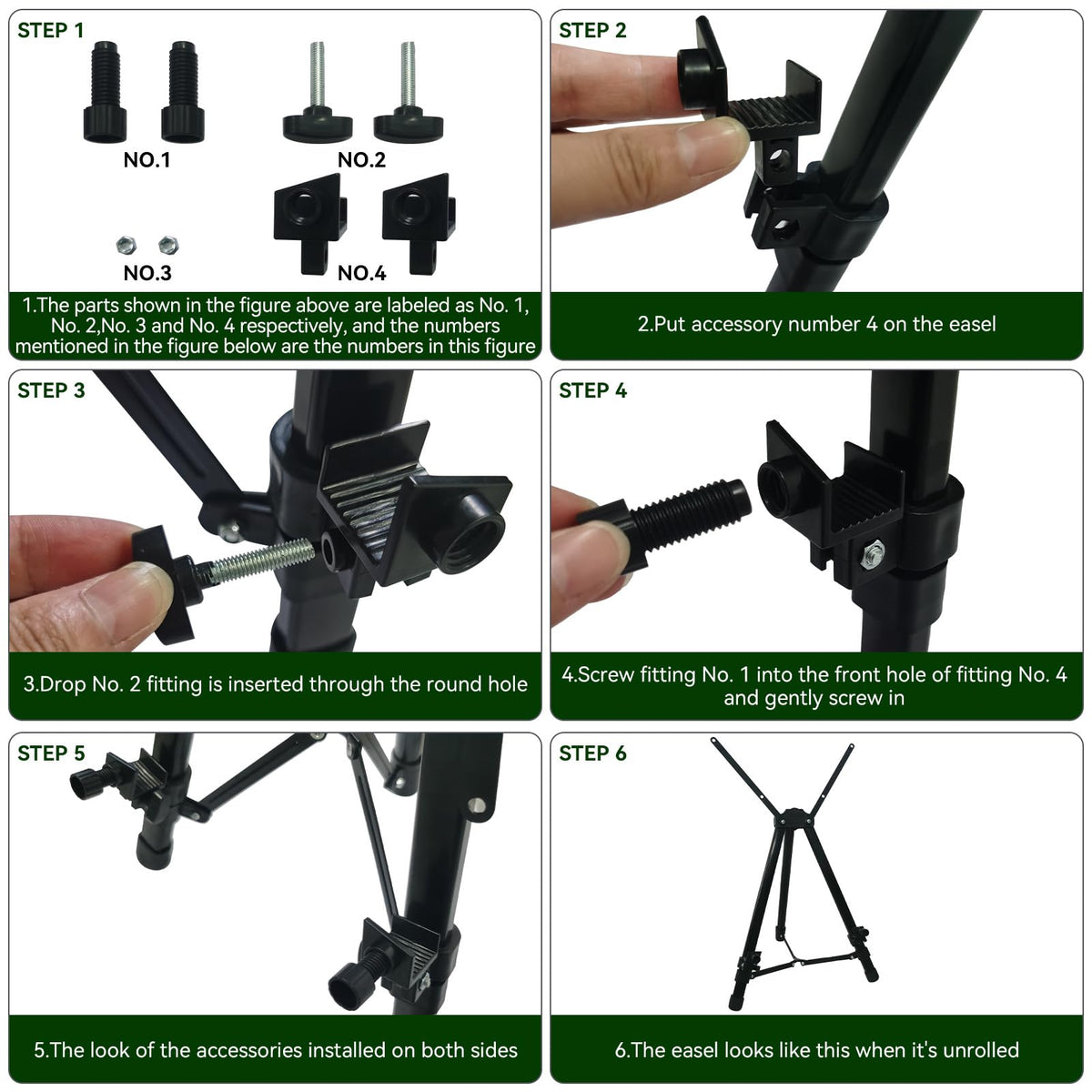 STEP 1

NO.1

NO.2

NO.3

NO.4

1.The parts shown in the figure above are labeled as No. 1, No. 2,No. 3 and No. 4 respectively, and the numbers mentioned in the figure below are the numbers in this figure

STEP 2

2.Put accessory number 4 on the easel

STEP 3

3.Drop No. 2 fitting is inserted through the round hole

STEP 4

4.Screw fitting No. 1 into the front hole of fitting No. 4 and gently screw in

STEP 5

5.The look of the accessories installed on both sides

STEP 6

6.The easel looks like this when it's unrolled