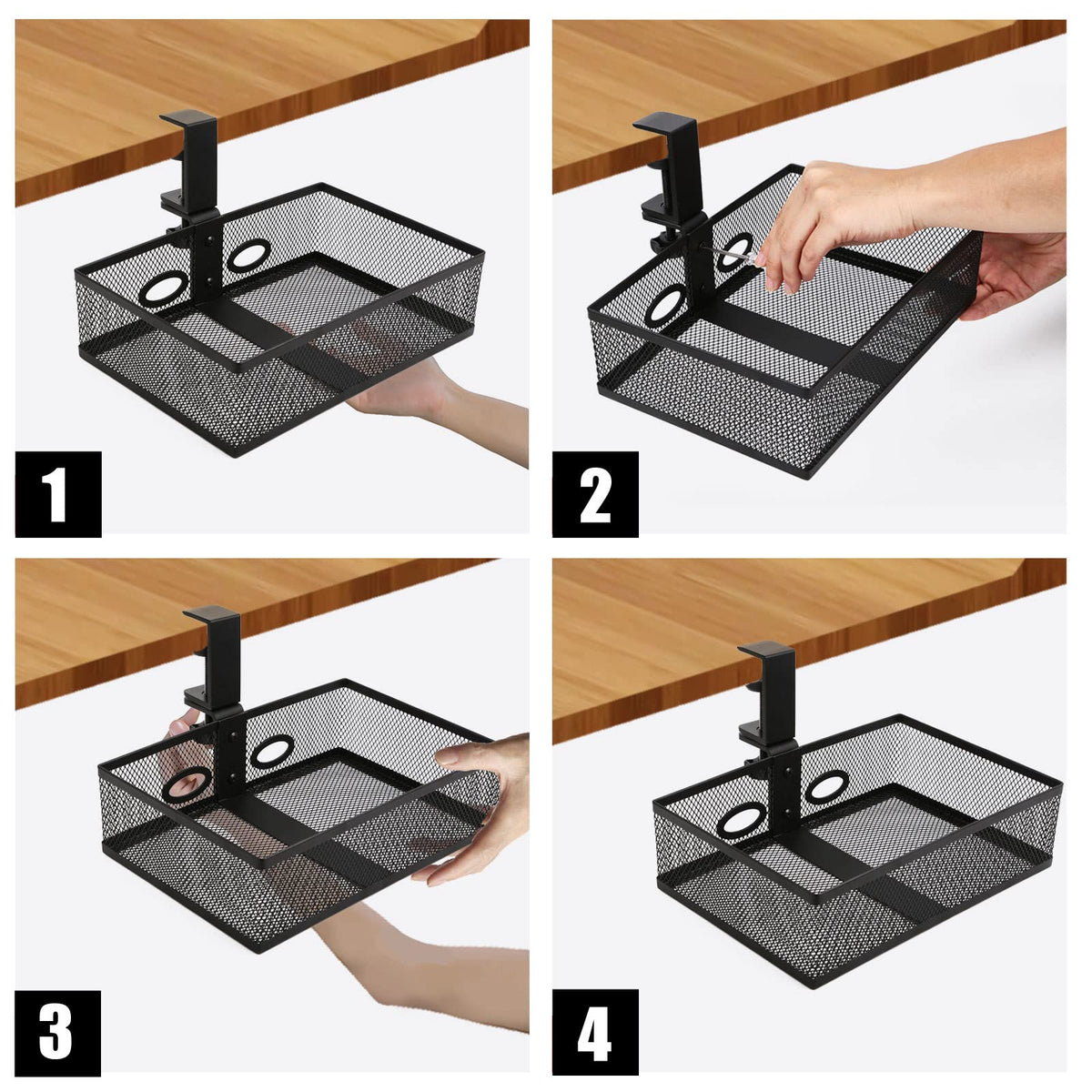 1

2

3

4