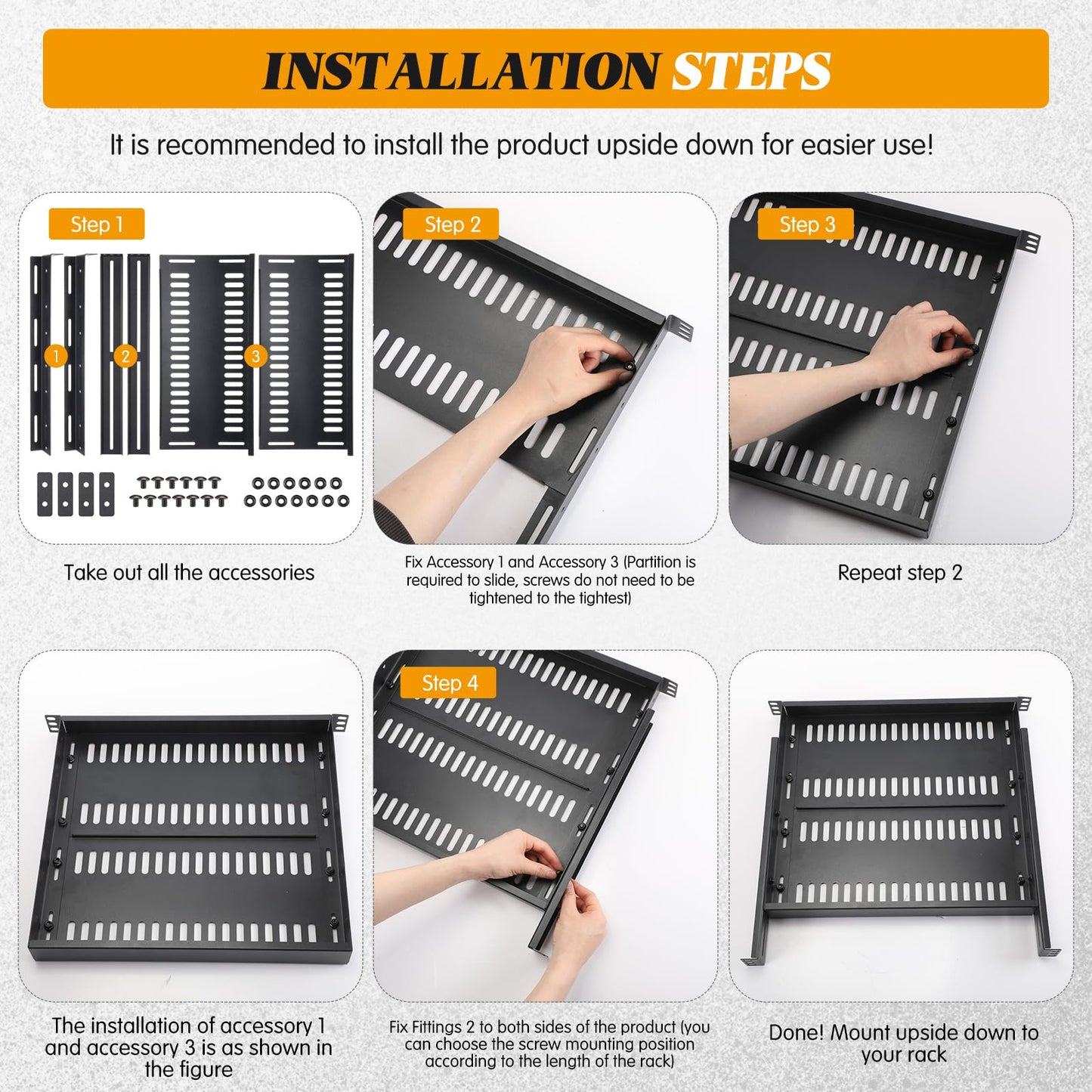 INSTALLATION STEPS

It is recommended to install the product upside down for easier use!

Step 1

1 2 3

Take out all the accessories

Step 2

Fix Accessory 1 and Accessory 3 (Partition is required to slide, screws do not need to be tightened to the tightest)

Step 3

Repeat step 2

The installation of accessory 1 and accessory 3 is as shown in the figure

Step 4

Fix Fittings 2 to both sides of the product (you can choose the screw mounting position according to the length of the rack)

Done! Mount upside down to your rack