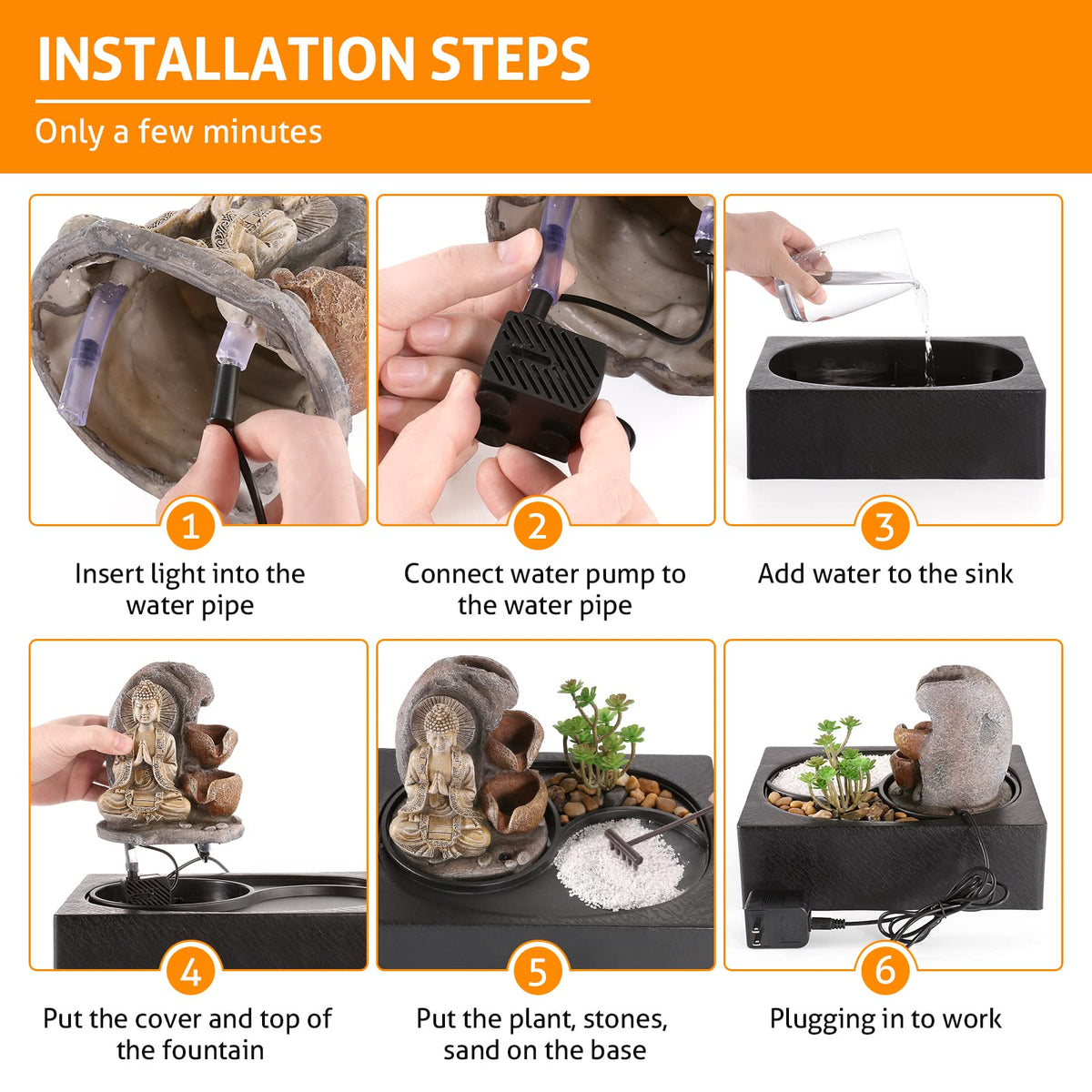 INSTALLATION STEPS

Only a few minutes

1

Insert light into the water pipe

2

Connect water pump to the water pipe

3

Add water to the sink

4

Put the cover and top of the fountain

5

Put the plant, stones, sand on the base

6

Plugging in to work