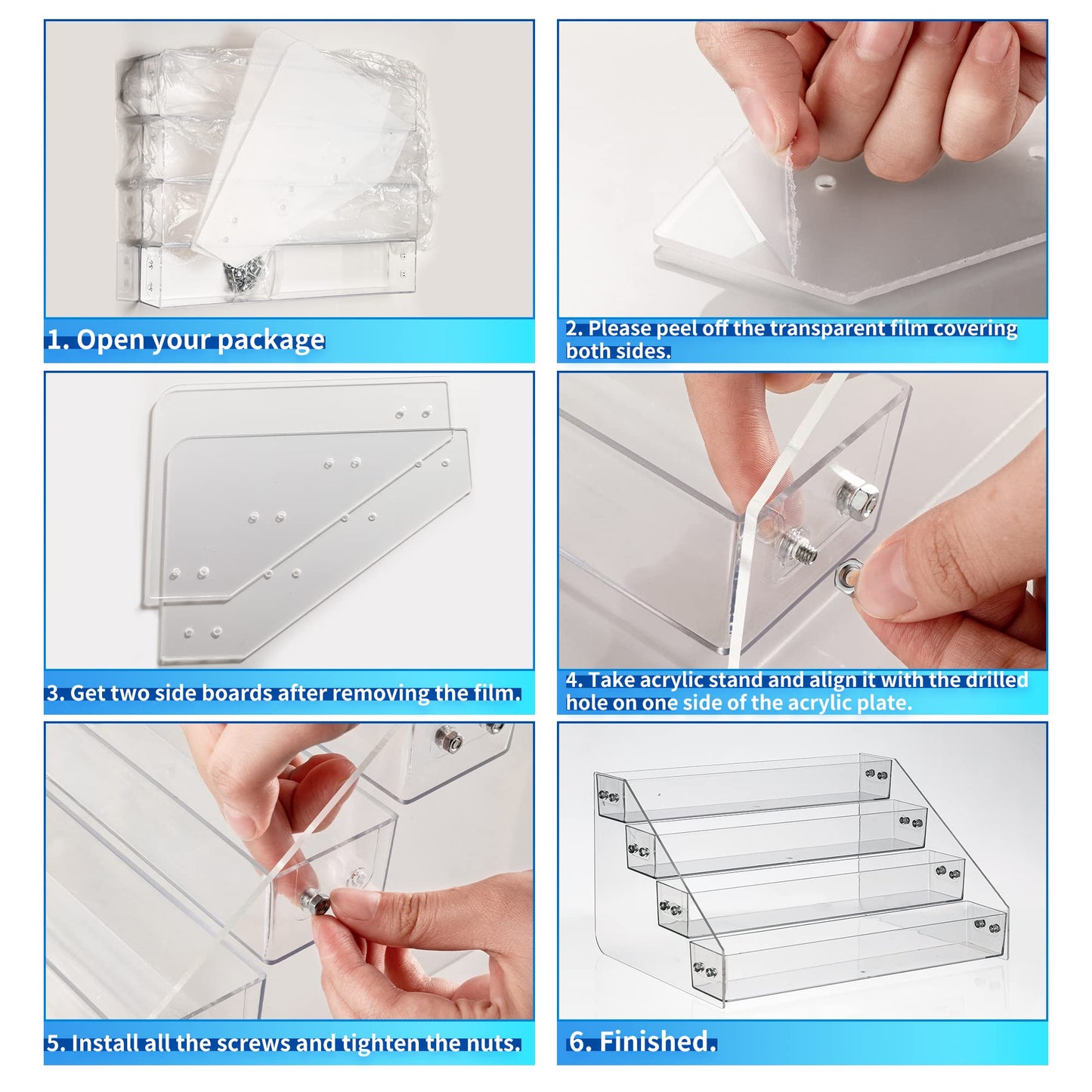 1. Open your package

2. Please peel off the transparent film covering both sides.

3. Get two side boards after removing the film.

4. Take acrylic stand and align it with the drilled hole on one side of the acrylic plate.

5. Install all the screws and tighten the nuts.

6. Finished.