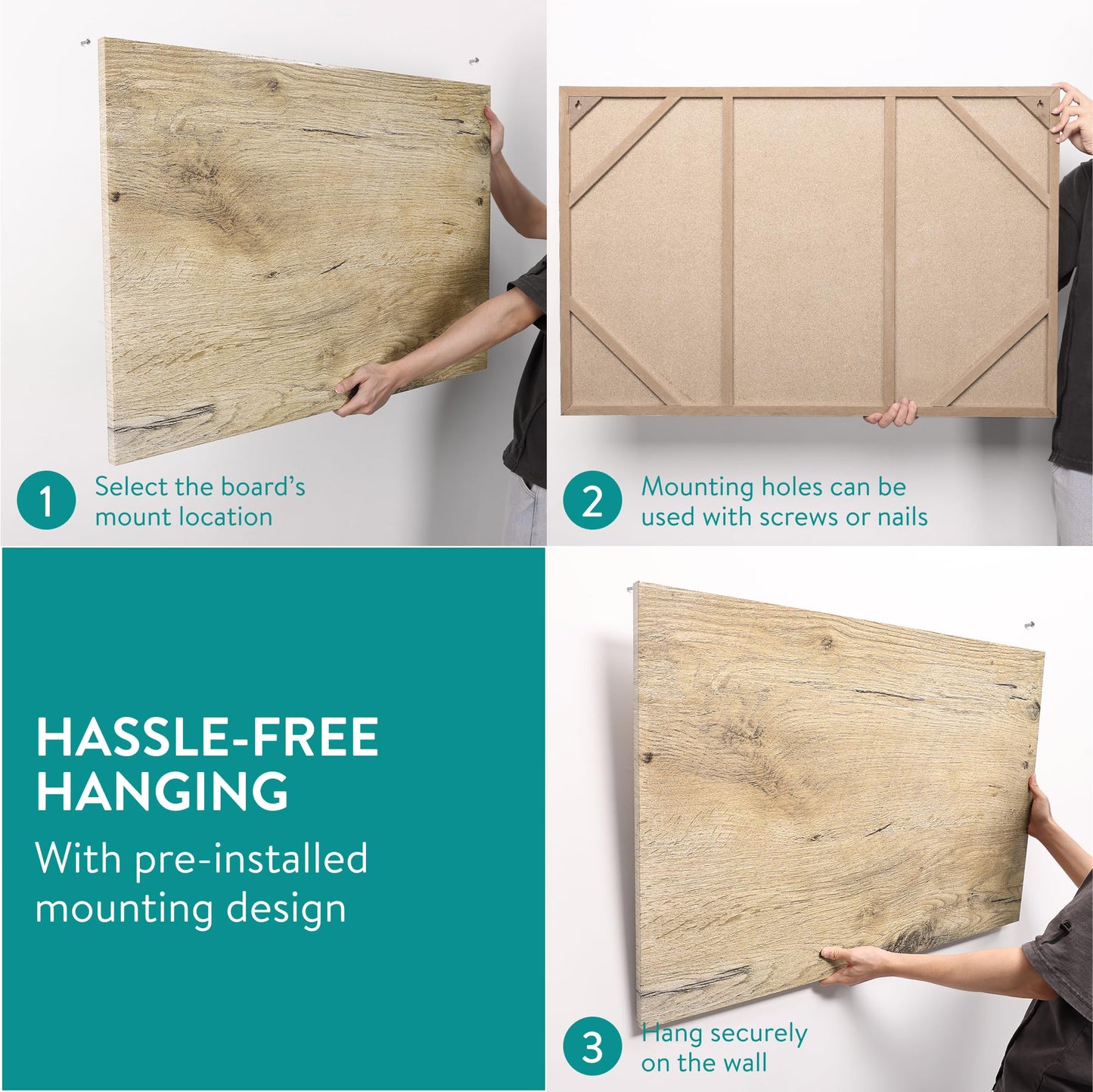 1 Select the board's mount location

2 Mounting holes can be used with screws or nails

HASSLE-FREE HANGING

With pre-installed mounting design

3 Hang securely on the wall